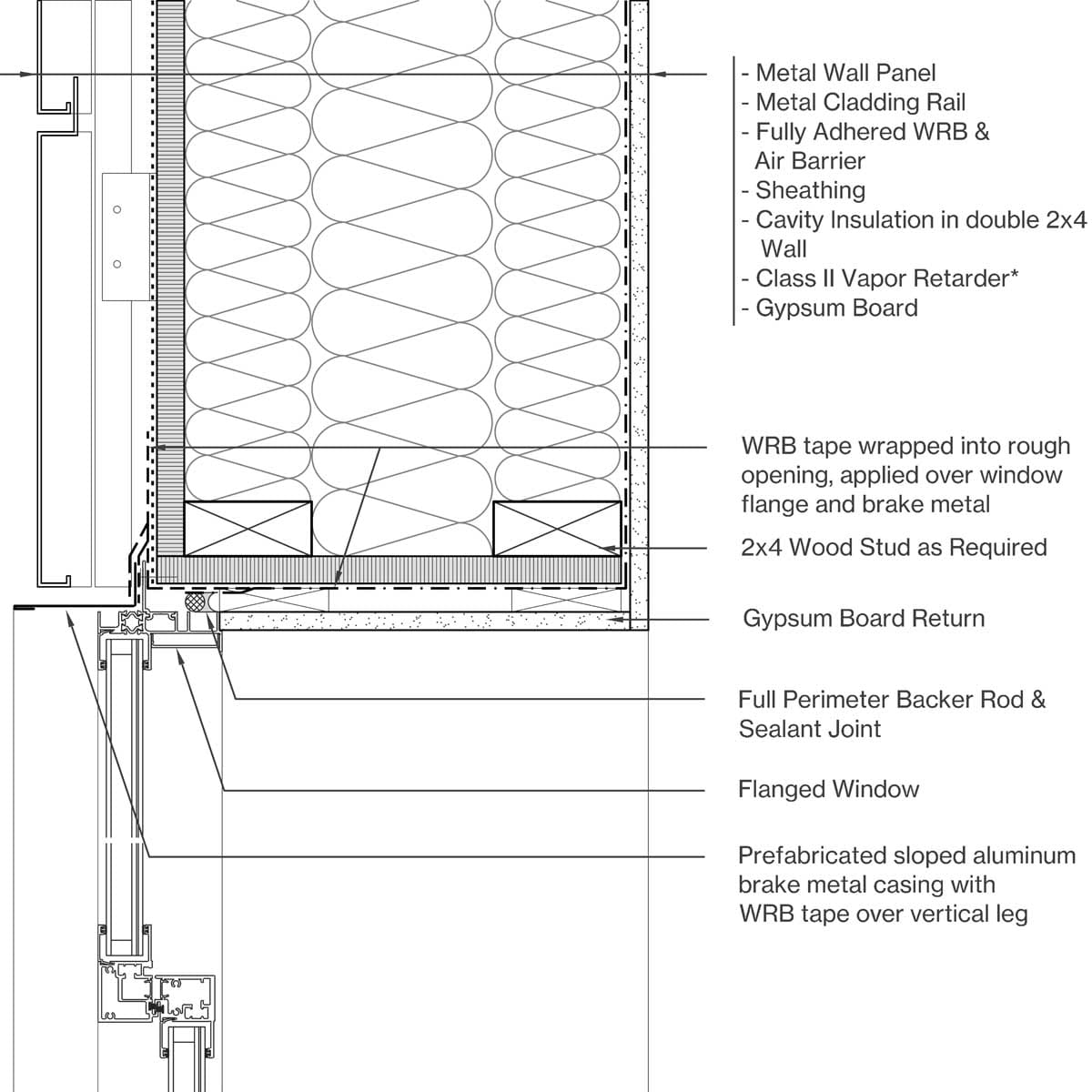 - Metal Wall Panel
- Metal Cladding Rail
- Fully Adhered WRB & Air Barrier
- Sheathing
- Cavity Insulation in double 2x4 Wall
- Class II Vapor Retarder*
- Gypsum Board

WRB tape wrapped into rough opening, applied over window flange and brake metal

2x4 Wood Stud as Required

Gypsum Board Return

Full Perimeter Backer Rod & Sealant Joint

Flanged Window

Prefabricated sloped aluminum brake metal casing with WRB tape over vertical leg