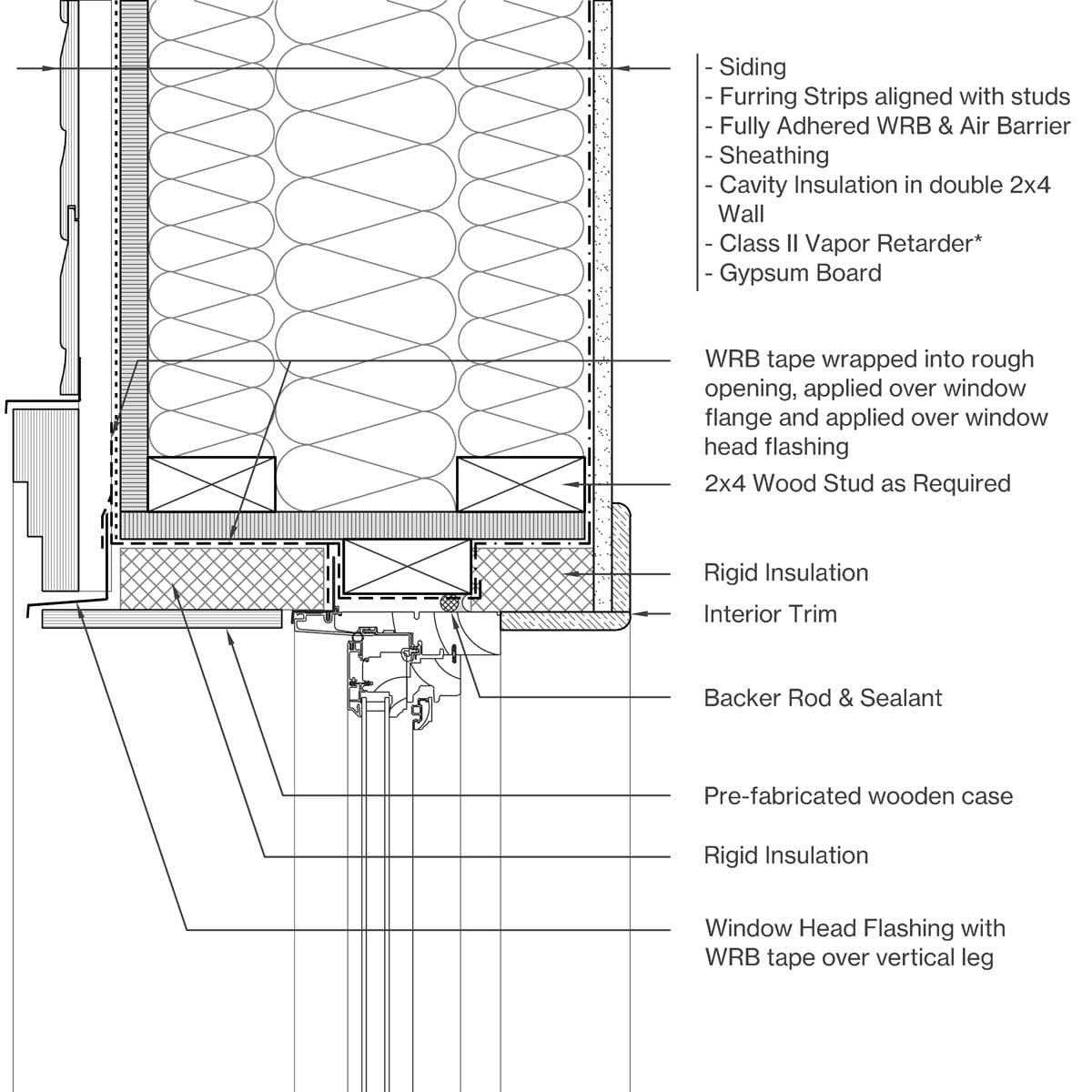 - Siding
- Furring Strips aligned with studs
- Fully Adhered WRB & Air Barrier
- Sheathing
- Cavity Insulation in double 2x4 Wall
- Class II Vapor Retarder*
- Gypsum Board

WRB tape wrapped into rough opening, applied over window flange and applied over window head flashing

2x4 Wood Stud as Required

Rigid Insulation

Interior Trim

Backer Rod & Sealant

Pre-fabricated wooden case

Rigid Insulation

Window Head Flashing with WRB tape over vertical leg