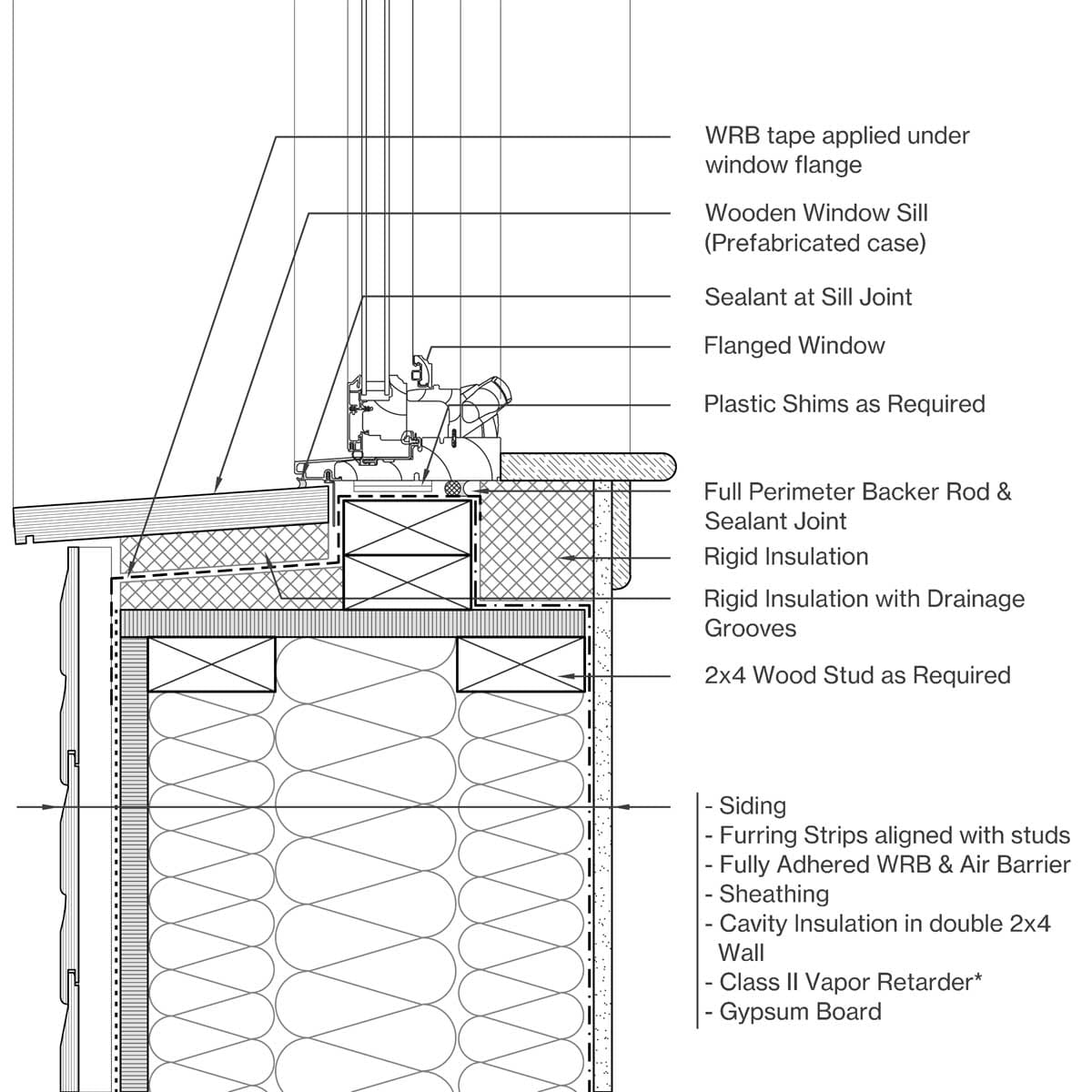 WRB tape applied under window flange

Wooden Window Sill (Prefabricated case)

Sealant at Sill Joint

Flanged Window

Plastic Shims as Required

Full Perimeter Backer Rod & Sealant Joint

Rigid Insulation

Rigid Insulation with Drainage Grooves

2x4 Wood Stud as Required

- Siding
- Furring Strips aligned with studs
- Fully Adhered WRB & Air Barrier
- Sheathing
- Cavity Insulation in double 2x4 Wall
- Class II Vapor Retarder*
- Gypsum Board