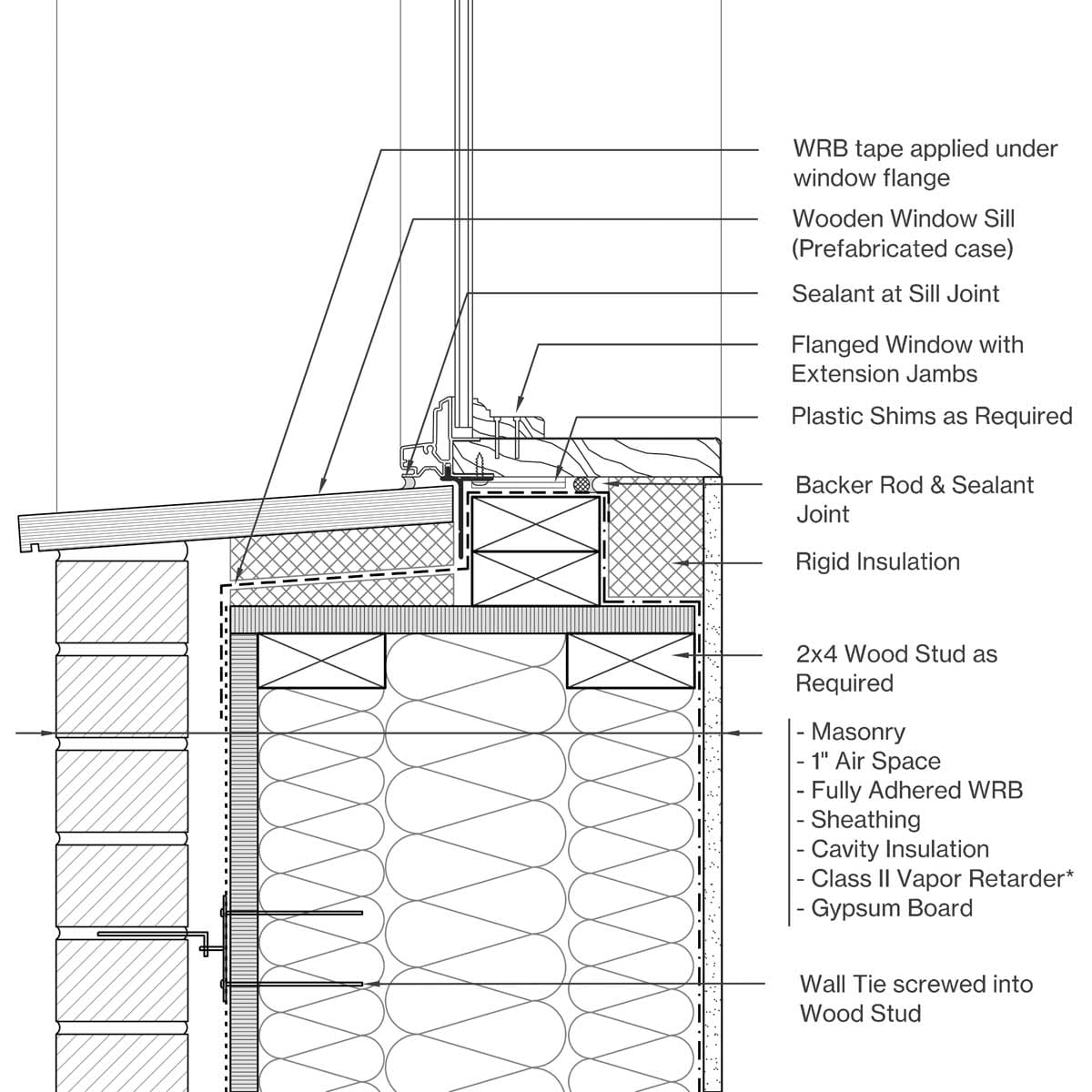 WRB tape applied under window flange

Wooden Window Sill (Prefabricated case)

Sealant at Sill Joint

Flanged Window with Extension Jambs

Plastic Shims as Required

Backer Rod & Sealant Joint

Rigid Insulation

2x4 Wood Stud as Required

- Masonry
- 1" Air Space
- Fully Adhered WRB
- Sheathing
- Cavity Insulation
- Class II Vapor Retarder*
- Gypsum Board

Wall Tie screwed into Wood Stud