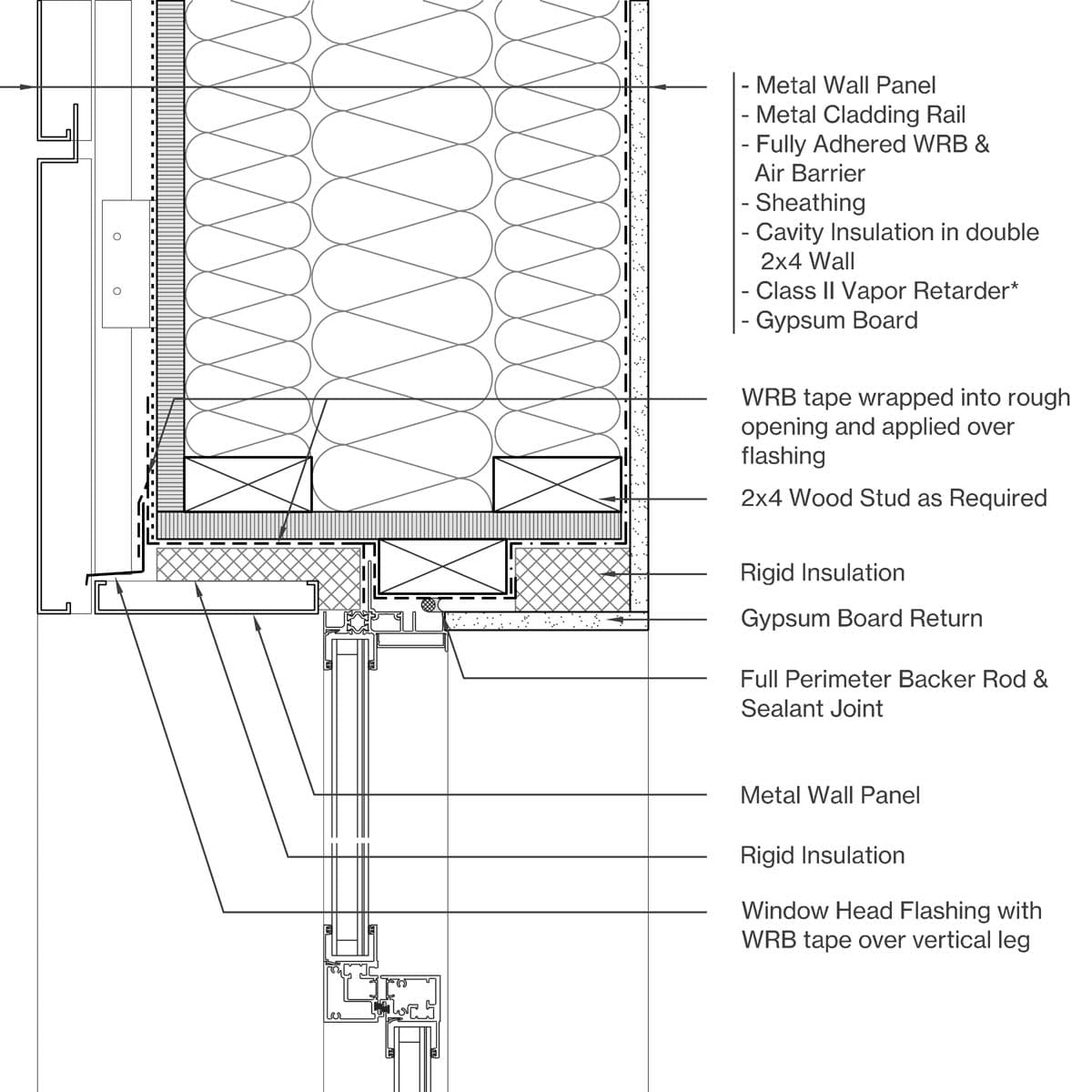 - Metal Wall Panel
- Metal Cladding Rail
- Fully Adhered WRB & Air Barrier
- Sheathing
- Cavity Insulation in double 2x4 Wall
- Class II Vapor Retarder*
- Gypsum Board

WRB tape wrapped into rough opening and applied over flashing

2x4 Wood Stud as Required

Rigid Insulation

Gypsum Board Return

Full Perimeter Backer Rod & Sealant Joint

Metal Wall Panel

Rigid Insulation

Window Head Flashing with WRB tape over vertical leg