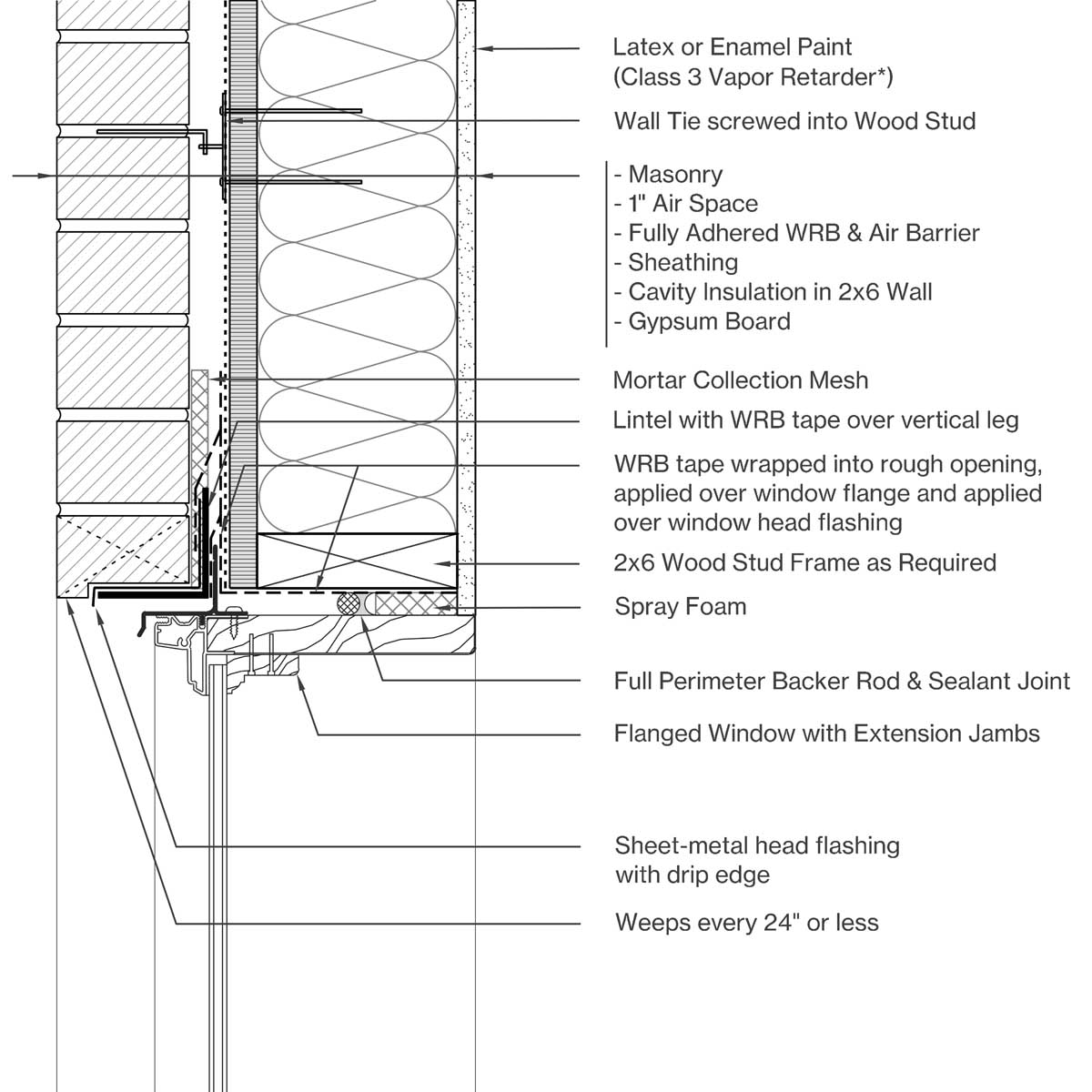 Latex or Enamel Paint
(Class 3 Vapor Retarder*)

Wall Tie screwed into Wood Stud

- Masonry
- 1" Air Space
- Fully Adhered WRB & Air Barrier
- Sheathing
- Cavity Insulation in 2x6 Wall
- Gypsum Board

Mortar Collection Mesh

Lintel with WRB tape over vertical leg

WRB tape wrapped into rough opening, applied over window flange and applied over window head flashing

2x6 Wood Stud Frame as Required

Spray Foam

Full Perimeter Backer Rod & Sealant Joint

Flanged Window with Extension Jambs

Sheet-metal head flashing with drip edge

Weeps every 24" or less