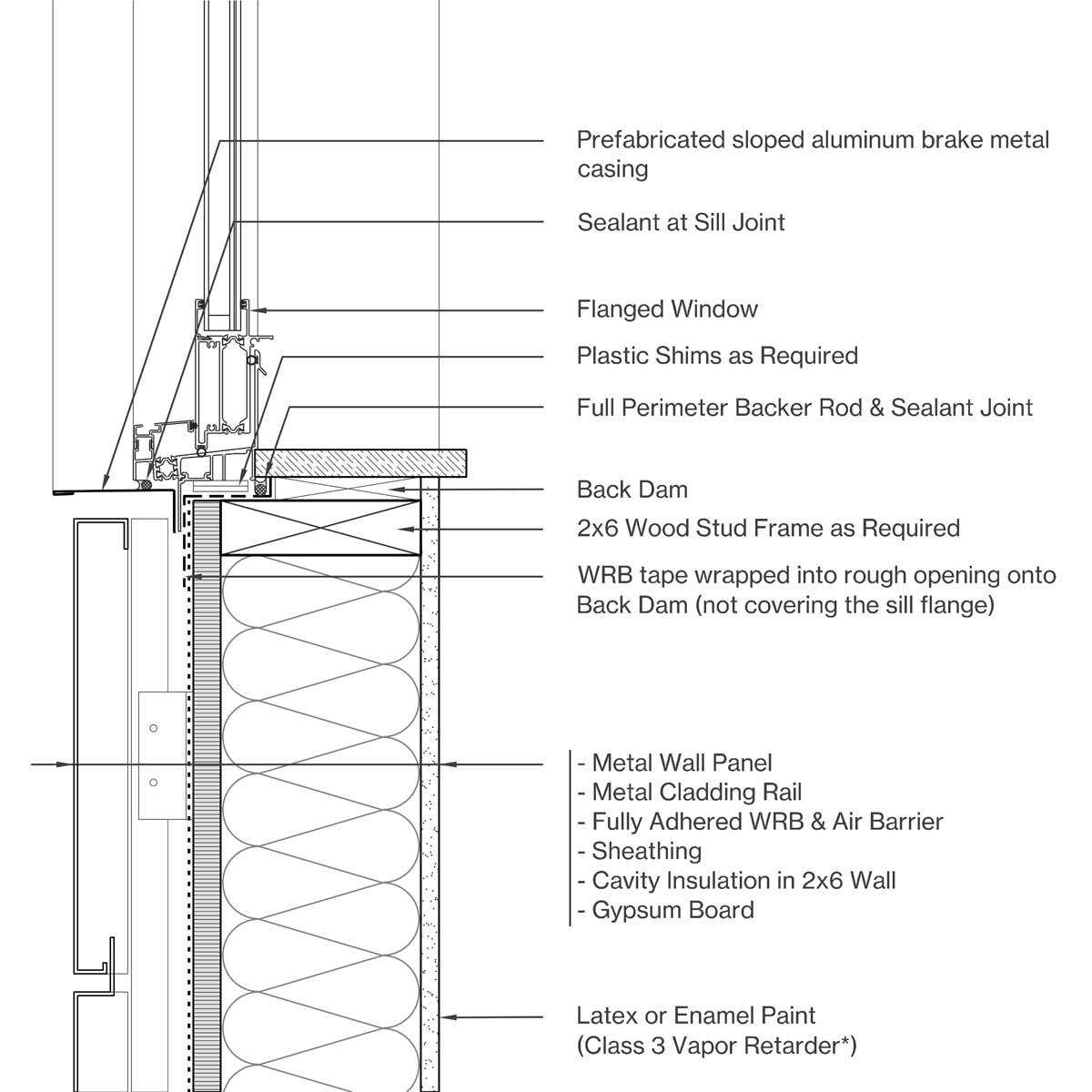 Prefabricated sloped aluminum brake metal casing

Sealant at Sill Joint

Flanged Window

Plastic Shims as Required

Full Perimeter Backer Rod & Sealant Joint

Back Dam

2x6 Wood Stud Frame as Required

WRB tape wrapped into rough opening onto Back Dam (not covering the sill flange)

- Metal Wall Panel
- Metal Cladding Rail
- Fully Adhered WRB & Air Barrier
- Sheathing
- Cavity Insulation in 2x6 Wall
- Gypsum Board

Latex or Enamel Paint
(Class 3 Vapor Retarder*)