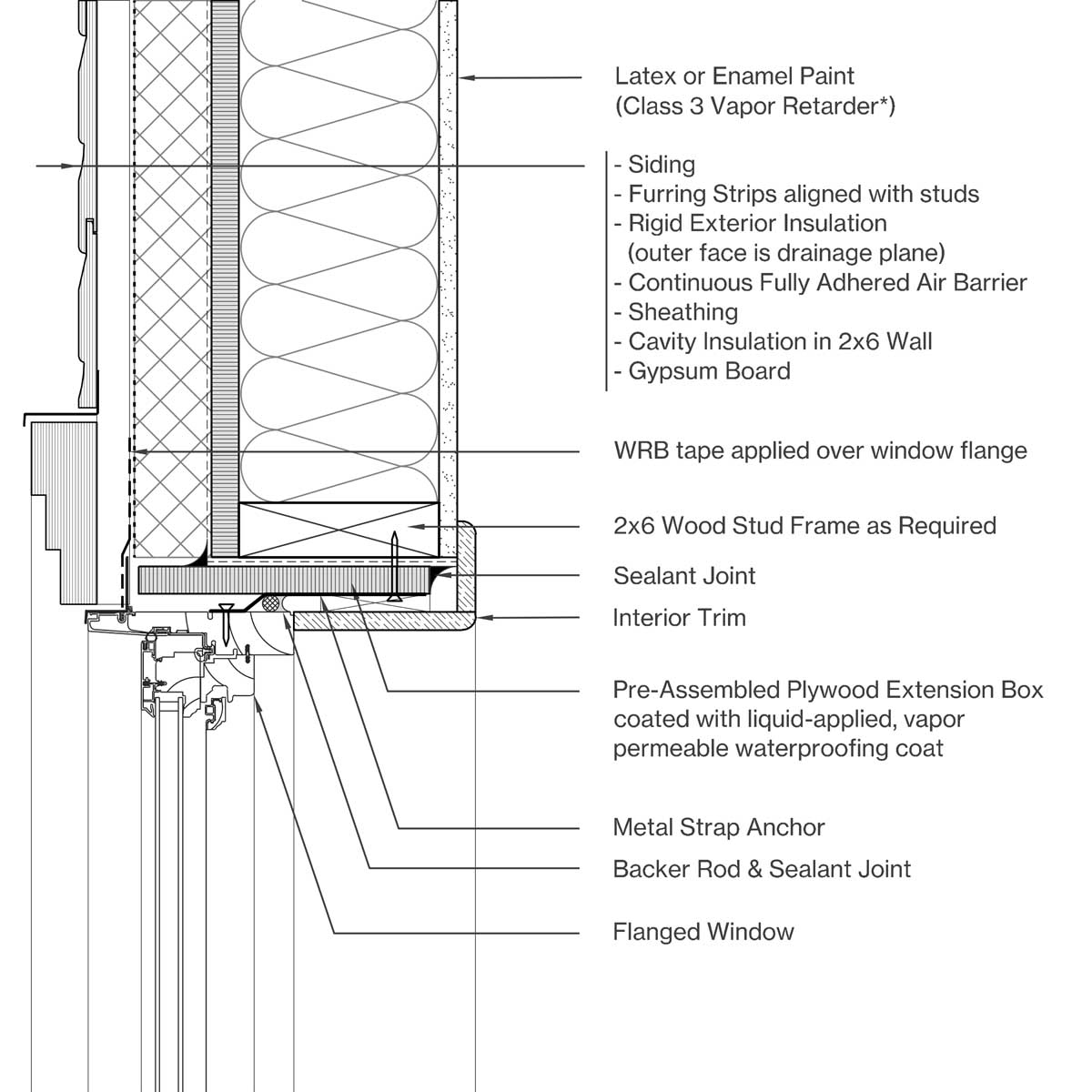 Latex or Enamel Paint
(Class 3 Vapor Retarder*)

- Siding
- Furring Strips aligned with studs
- Rigid Exterior Insulation
(outer face is drainage plane)
- Continuous Fully Adhered Air Barrier
- Sheathing
- Cavity Insulation in 2x6 Wall
- Gypsum Board

WRB tape applied over window flange

2x6 Wood Stud Frame as Required

Sealant Joint

Interior Trim

Pre-Assembled Plywood Extension Box coated with liquid-applied, vapor permeable waterproofing coat

Metal Strap Anchor

Backer Rod & Sealant Joint

Flanged Window