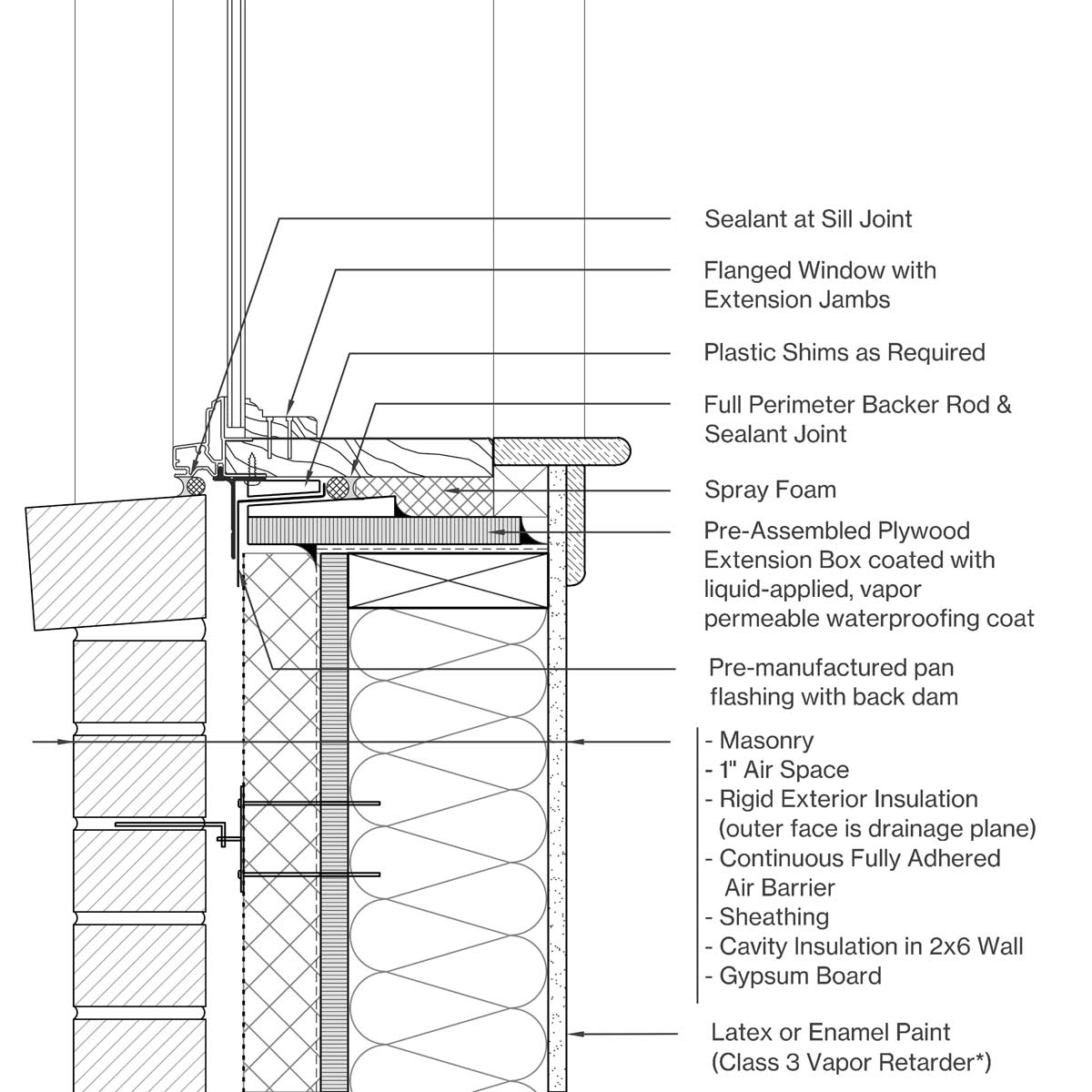 Sealant at Sill Joint

Flanged Window with Extension Jambs

Plastic Shims as Required

Full Perimeter Backer Rod & Sealant Joint

Spray Foam

Pre-Assembled Plywood Extension Box coated with liquid-applied, vapor permeable waterproofing coat

Pre-manufactured pan flashing with back dam

- Masonry
- 1" Air Space
- Rigid Exterior Insulation (outer face is drainage plane)
- Continuous Fully Adhered Air Barrier
- Sheathing
- Cavity Insulation in 2x6 Wall
- Gypsum Board

Latex or Enamel Paint (Class 3 Vapor Retarder*)