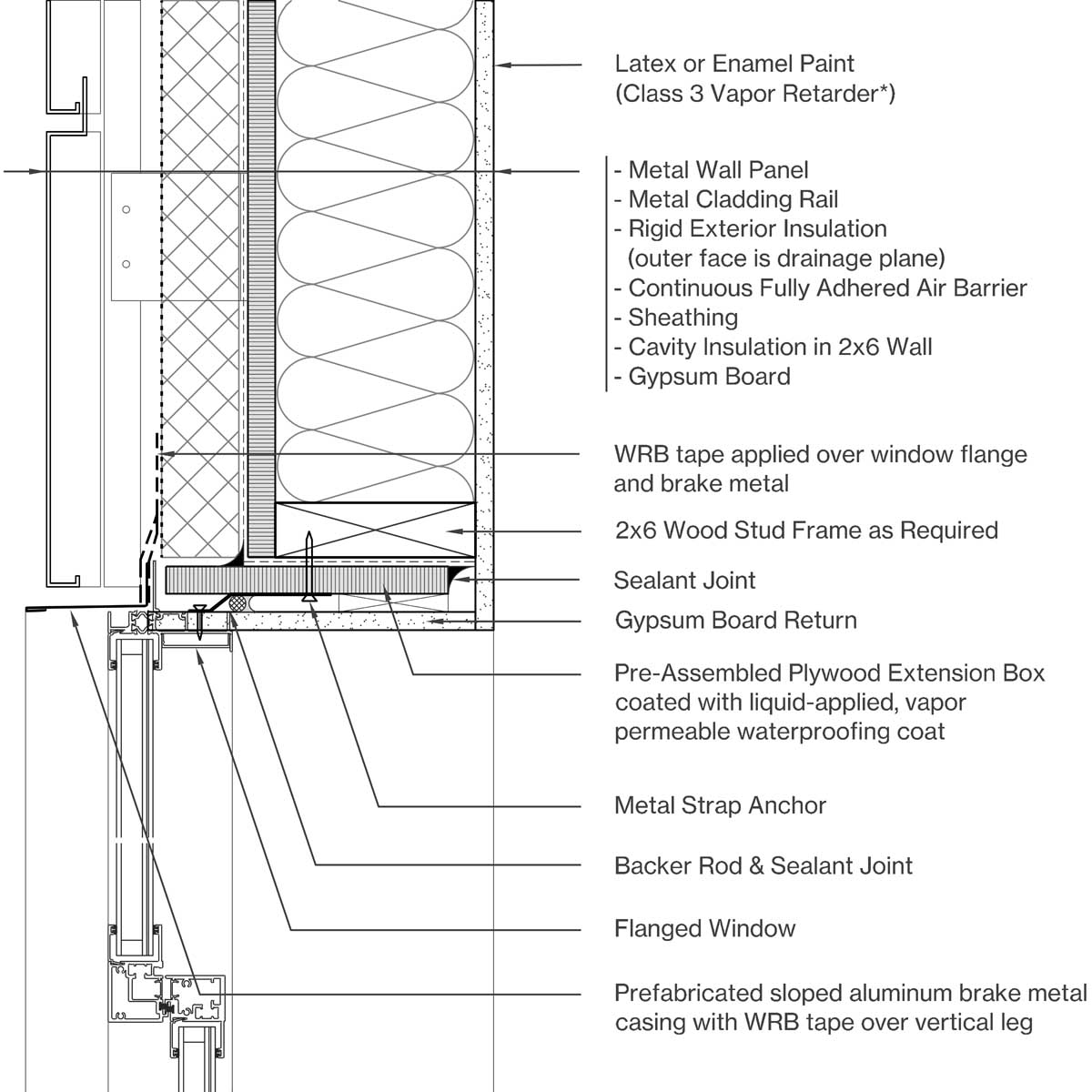 Latex or Enamel Paint
(Class 3 Vapor Retarder*)

- Metal Wall Panel
- Metal Cladding Rail
- Rigid Exterior Insulation
(outer face is drainage plane)
- Continuous Fully Adhered Air Barrier
- Sheathing
- Cavity Insulation in 2x6 Wall
- Gypsum Board

WRB tape applied over window flange and brake metal

2x6 Wood Stud Frame as Required

Sealant Joint

Gypsum Board Return

Pre-Assembled Plywood Extension Box coated with liquid-applied, vapor permeable waterproofing coat

Metal Strap Anchor

Backer Rod & Sealant Joint

Flanged Window

Prefabricated sloped aluminum brake metal casing with WRB tape over vertical leg