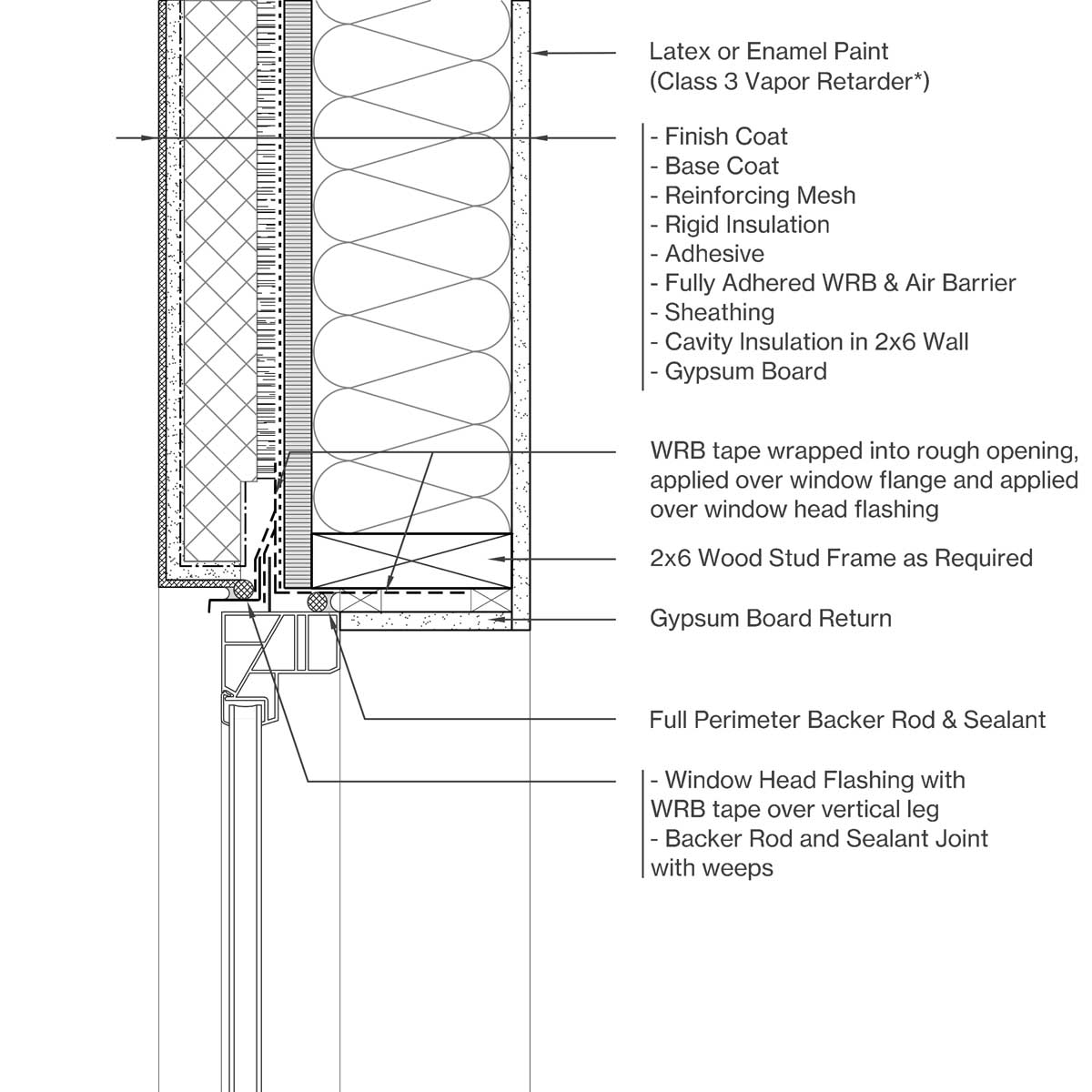 Latex or Enamel Paint
(Class 3 Vapor Retarder*)

- Finish Coat
- Base Coat
- Reinforcing Mesh
- Rigid Insulation
- Adhesive
- Fully Adhered WRB & Air Barrier
- Sheathing
- Cavity Insulation in 2x6 Wall
- Gypsum Board

WRB tape wrapped into rough opening, applied over window flange and applied over window head flashing

2x6 Wood Stud Frame as Required

Gypsum Board Return

Full Perimeter Backer Rod & Sealant

- Window Head Flashing with WRB tape over vertical leg
- Backer Rod and Sealant Joint with weeps