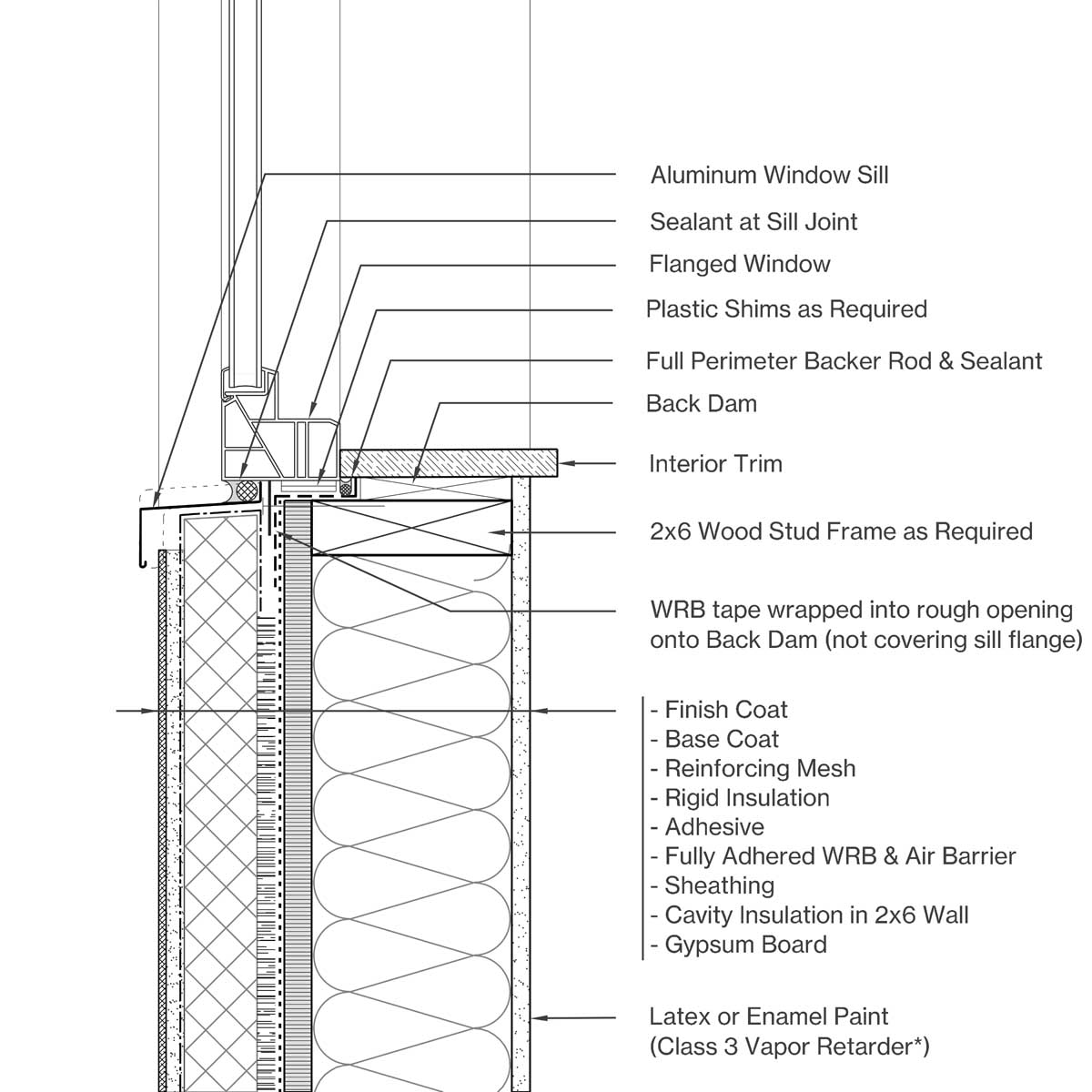 Aluminum Window Sill

Sealant at Sill Joint

Flanged Window

Plastic Shims as Required

Full Perimeter Backer Rod & Sealant

Back Dam

Interior Trim

2x6 Wood Stud Frame as Required

WRB tape wrapped into rough opening onto Back Dam (not covering sill flange)

- Finish Coat
- Base Coat
- Reinforcing Mesh
- Rigid Insulation
- Adhesive
- Fully Adhered WRB & Air Barrier
- Sheathing
- Cavity Insulation in 2x6 Wall
- Gypsum Board

Latex or Enamel Paint
(Class 3 Vapor Retarder*)