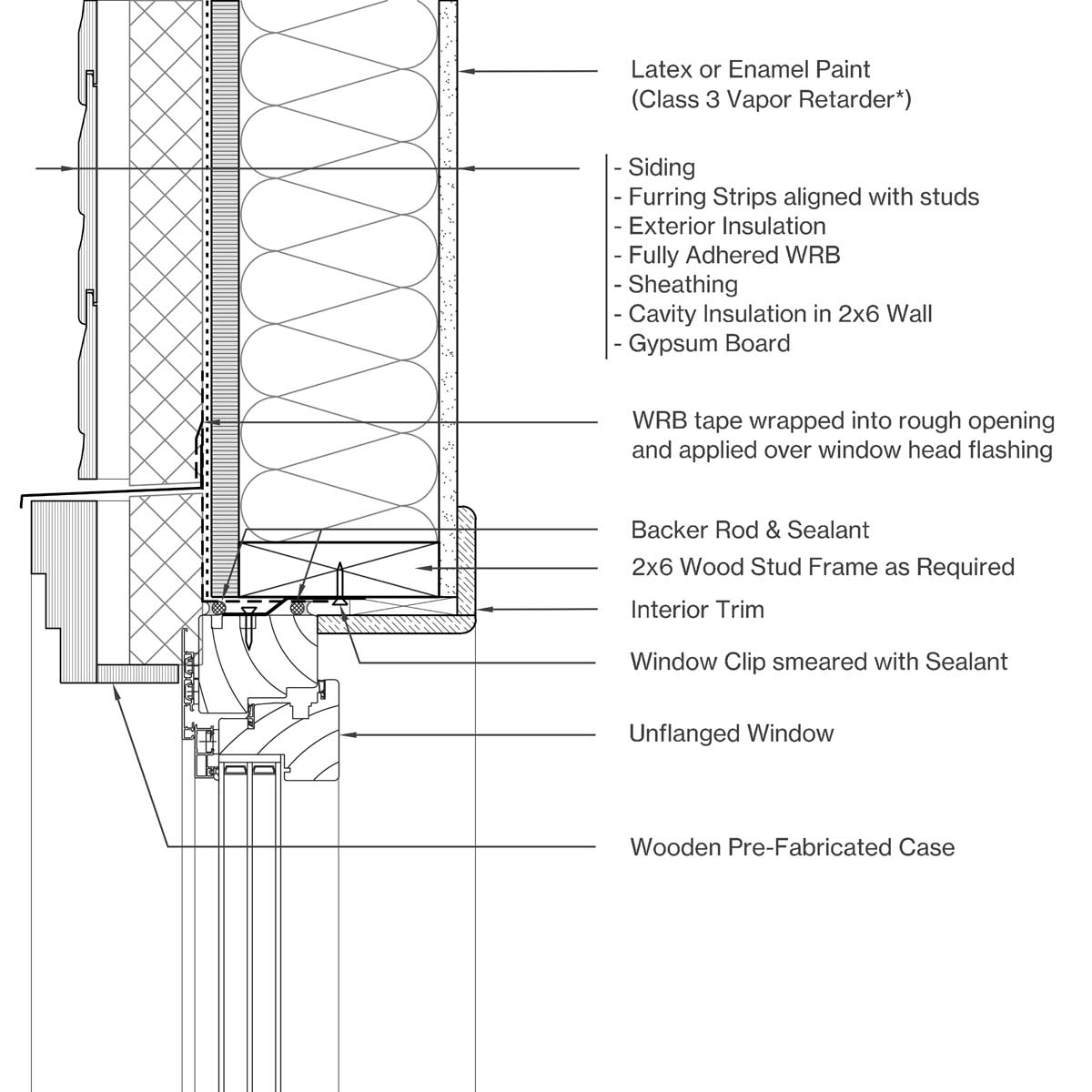 Latex or Enamel Paint
(Class 3 Vapor Retarder*)

- Siding
- Furring Strips aligned with studs
- Exterior Insulation
- Fully Adhered WRB
- Sheathing
- Cavity Insulation in 2x6 Wall
- Gypsum Board

WRB tape wrapped into rough opening and applied over window head flashing

Backer Rod & Sealant

2x6 Wood Stud Frame as Required

Interior Trim

Window Clip smeared with Sealant

Unflanged Window

Wooden Pre-Fabricated Case