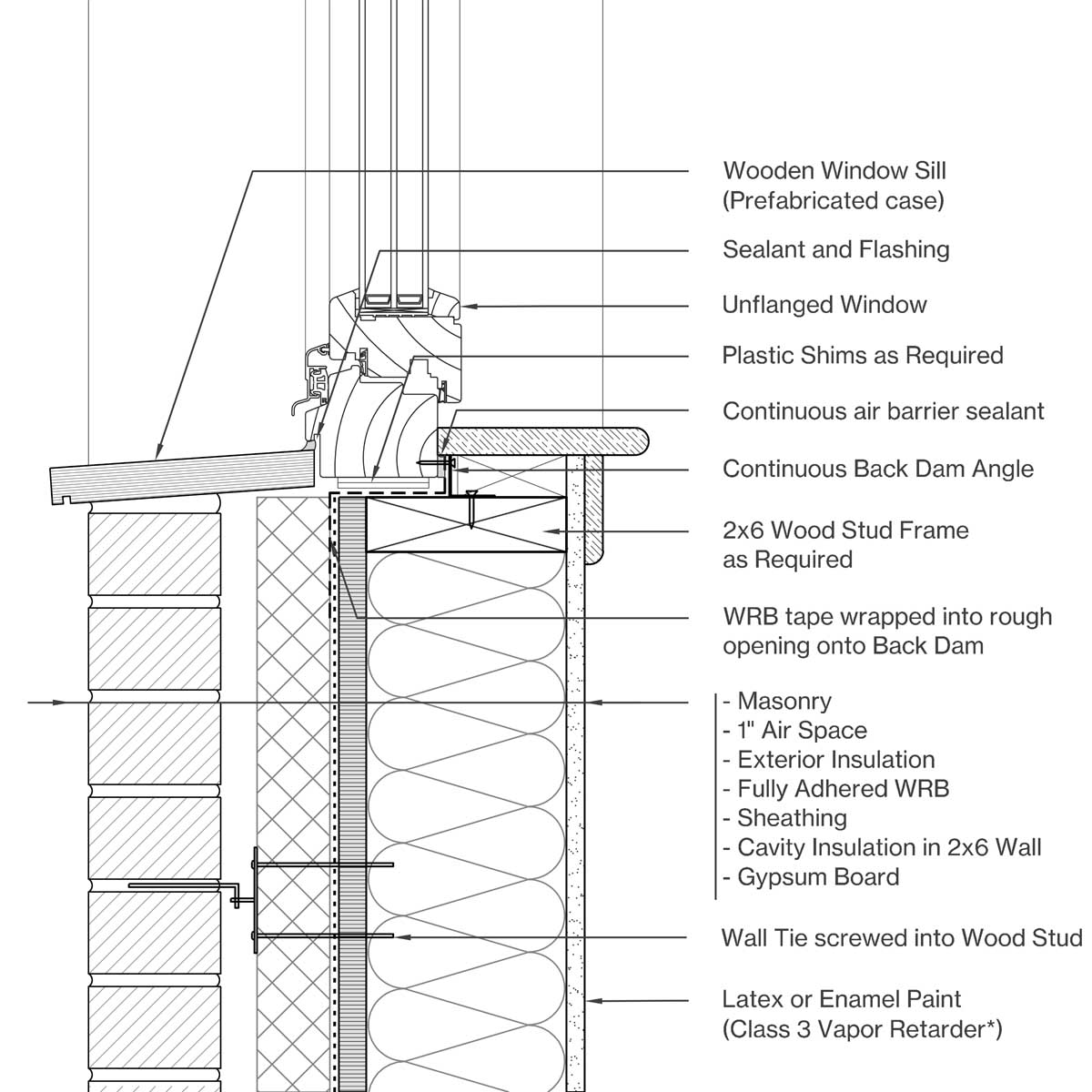 Wooden Window Sill
(Prefabricated case)

Sealant and Flashing

Unflanged Window

Plastic Shims as Required

Continuous air barrier sealant

Continuous Back Dam Angle

2x6 Wood Stud Frame
as Required

WRB tape wrapped into rough
opening onto Back Dam

- Masonry
- 1" Air Space
- Exterior Insulation
- Fully Adhered WRB
- Sheathing
- Cavity Insulation in 2x6 Wall
- Gypsum Board

Wall Tie screwed into Wood Stud

Latex or Enamel Paint
(Class 3 Vapor Retarder*)