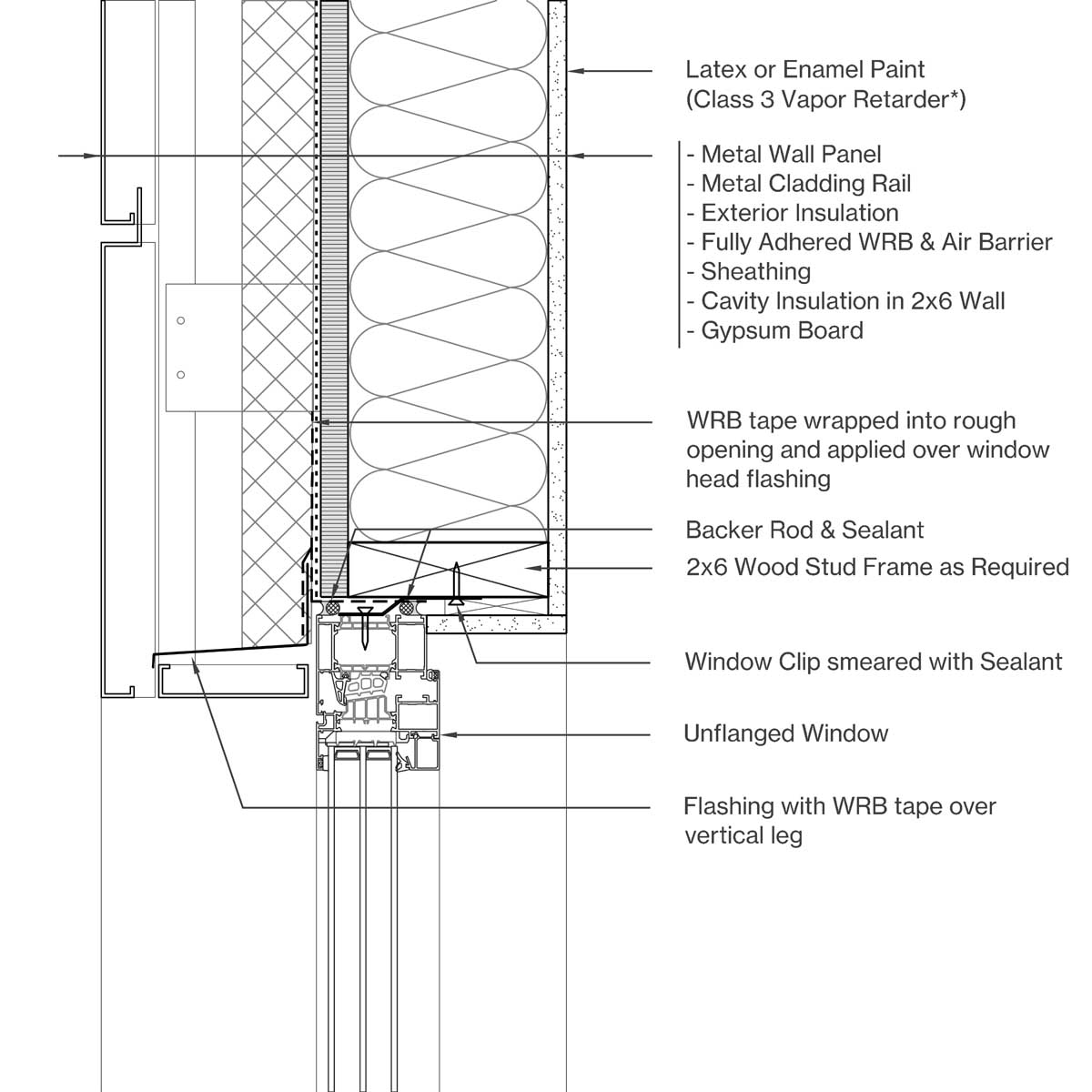 Latex or Enamel Paint
(Class 3 Vapor Retarder*)

- Metal Wall Panel
- Metal Cladding Rail
- Exterior Insulation
- Fully Adhered WRB & Air Barrier
- Sheathing
- Cavity Insulation in 2x6 Wall
- Gypsum Board

WRB tape wrapped into rough opening and applied over window head flashing

Backer Rod & Sealant

2x6 Wood Stud Frame as Required

Window Clip smeared with Sealant

Unflanged Window

Flashing with WRB tape over vertical leg