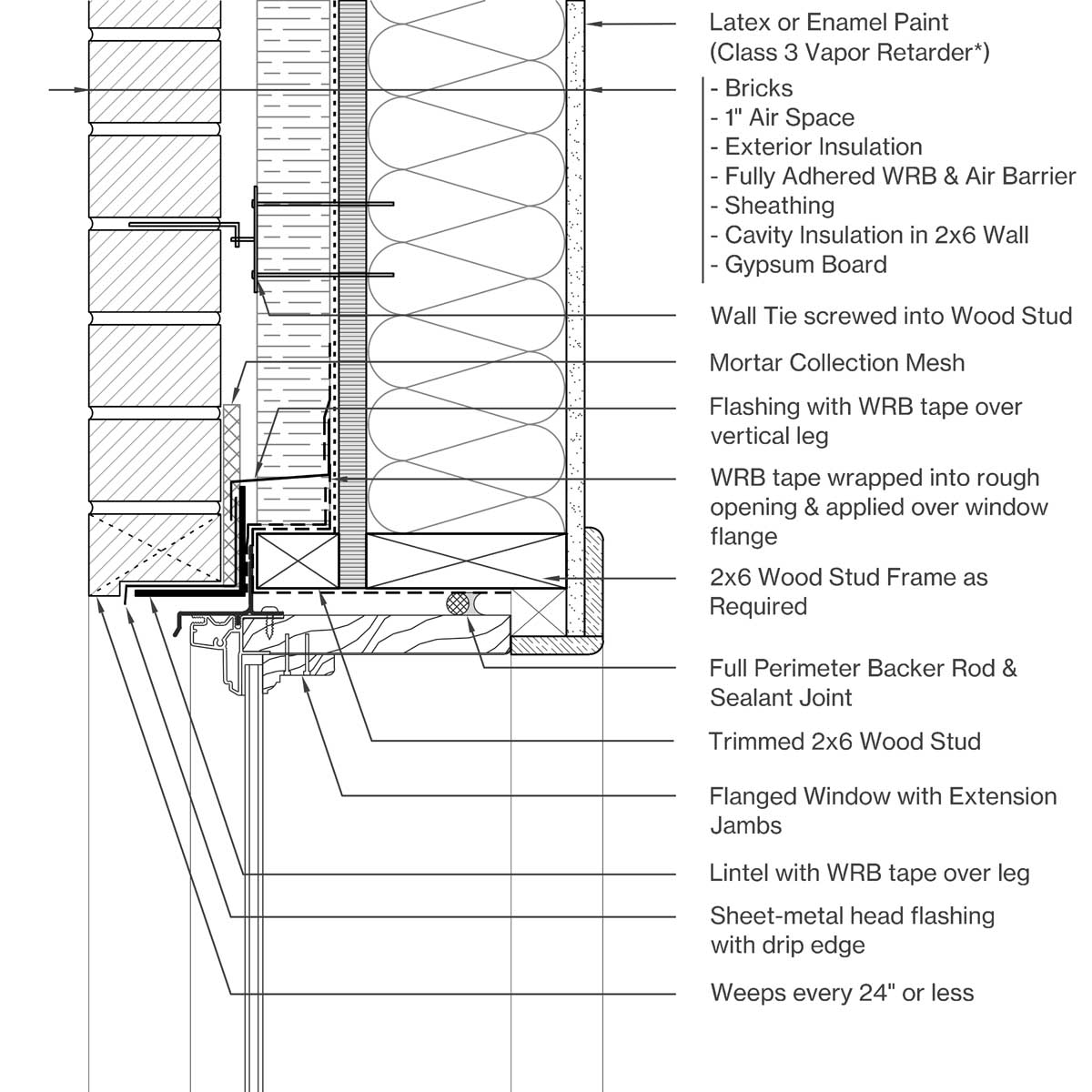 Latex or Enamel Paint
(Class 3 Vapor Retarder*)

- Bricks
- 1" Air Space
- Exterior Insulation
- Fully Adhered WRB & Air Barrier
- Sheathing
- Cavity Insulation in 2x6 Wall
- Gypsum Board

Wall Tie screwed into Wood Stud

Mortar Collection Mesh

Flashing with WRB tape over vertical leg

WRB tape wrapped into rough opening & applied over window flange

2x6 Wood Stud Frame as Required

Full Perimeter Backer Rod & Sealant Joint

Trimmed 2x6 Wood Stud

Flanged Window with Extension Jambs

Lintel with WRB tape over leg

Sheet-metal head flashing with drip edge

Weeps every 24" or less