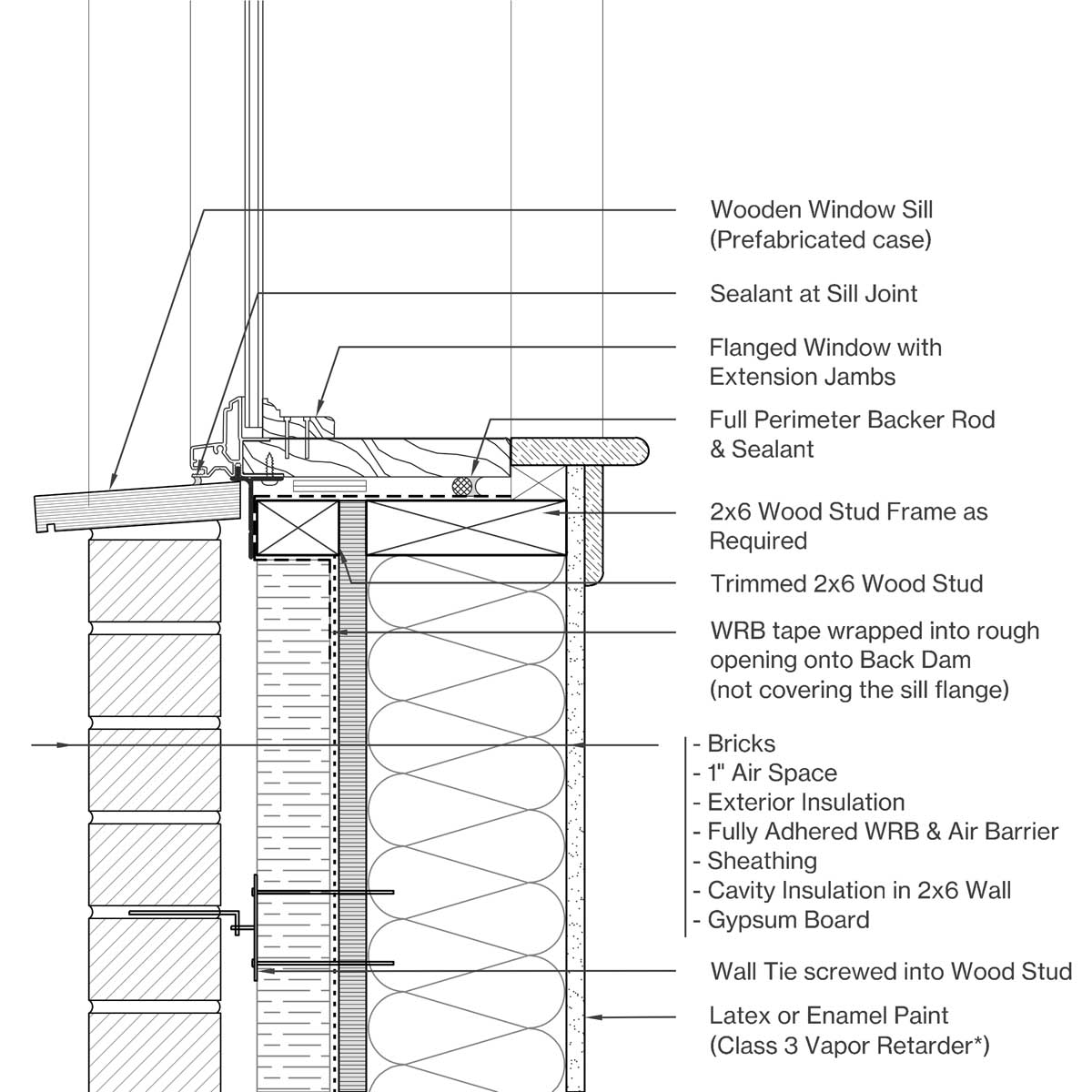 Wooden Window Sill
(Prefabricated case)

Sealant at Sill Joint

Flanged Window with
Extension Jambs

Full Perimeter Backer Rod
& Sealant

2x6 Wood Stud Frame as
Required

Trimmed 2x6 Wood Stud

WRB tape wrapped into rough
opening onto Back Dam
(not covering the sill flange)

- Bricks
- 1" Air Space
- Exterior Insulation
- Fully Adhered WRB & Air Barrier
- Sheathing
- Cavity Insulation in 2x6 Wall
- Gypsum Board

Wall Tie screwed into Wood Stud

Latex or Enamel Paint
(Class 3 Vapor Retarder*)