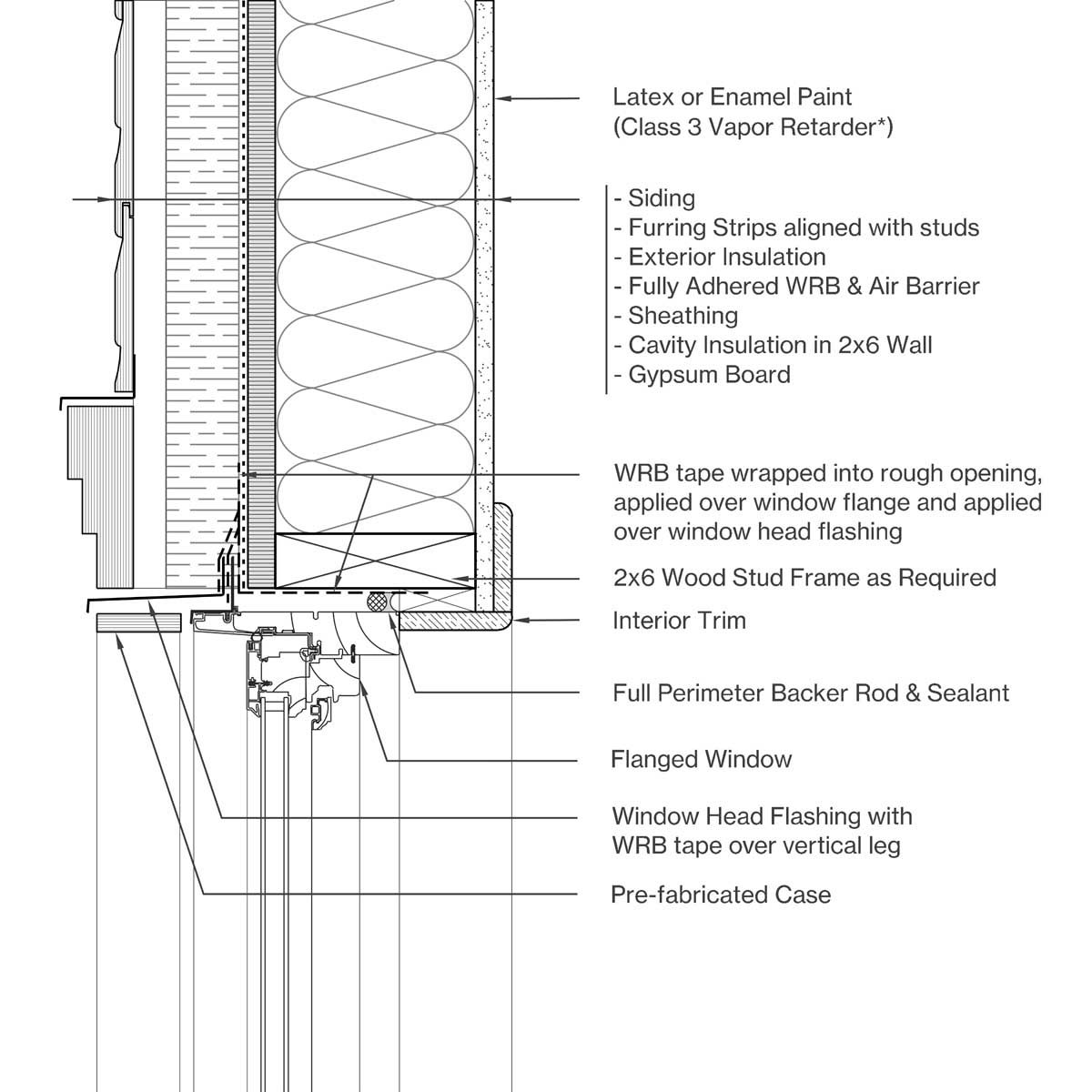 Latex or Enamel Paint
(Class 3 Vapor Retarder*)

- Siding
- Furring Strips aligned with studs
- Exterior Insulation
- Fully Adhered WRB & Air Barrier
- Sheathing
- Cavity Insulation in 2x6 Wall
- Gypsum Board

WRB tape wrapped into rough opening, applied over window flange and applied over window head flashing

2x6 Wood Stud Frame as Required

Interior Trim

Full Perimeter Backer Rod & Sealant

Flanged Window

Window Head Flashing with WRB tape over vertical leg

Pre-fabricated Case