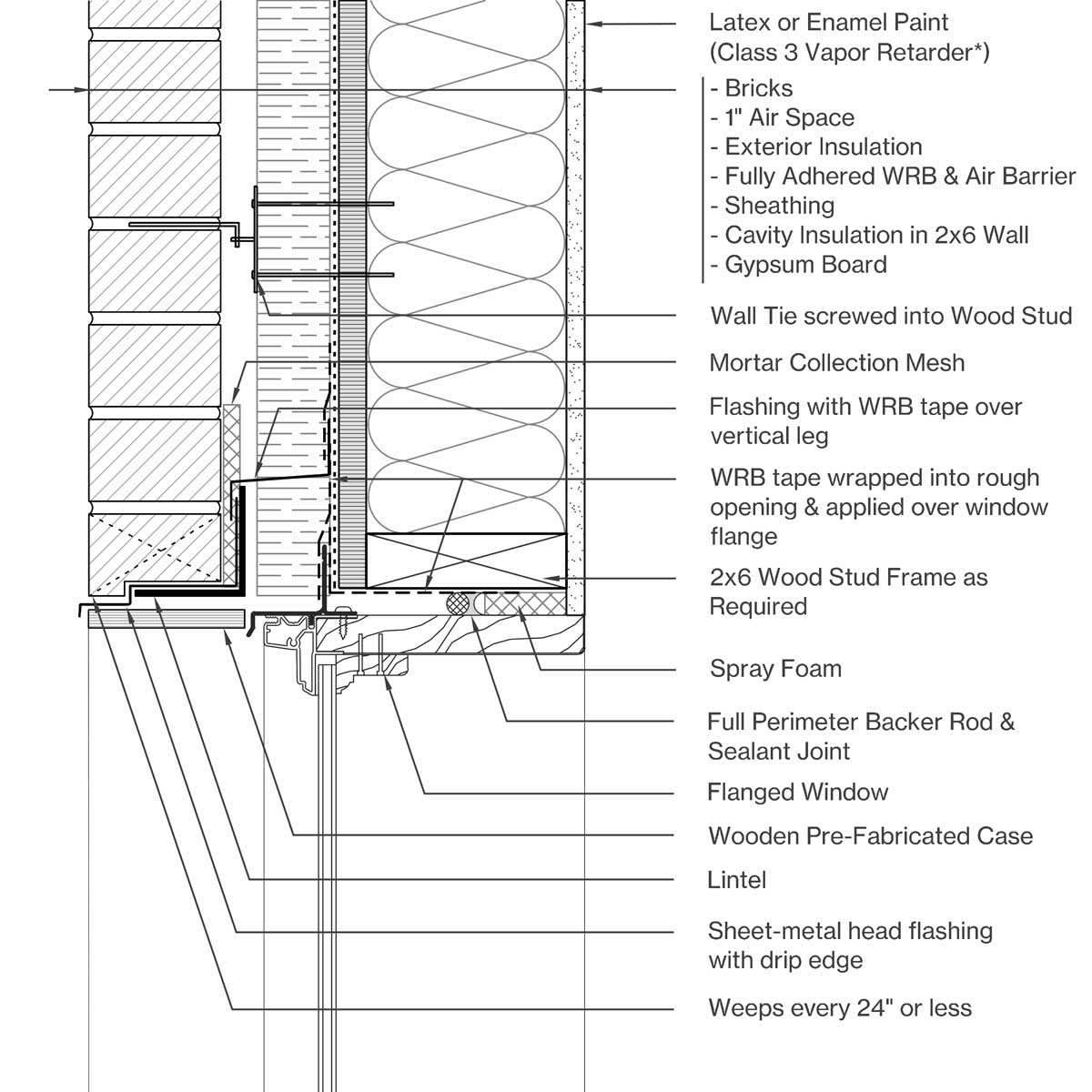 Latex or Enamel Paint
(Class 3 Vapor Retarder*)

- Bricks
- 1" Air Space
- Exterior Insulation
- Fully Adhered WRB & Air Barrier
- Sheathing
- Cavity Insulation in 2x6 Wall
- Gypsum Board

Wall Tie screwed into Wood Stud

Mortar Collection Mesh

Flashing with WRB tape over vertical leg

WRB tape wrapped into rough opening & applied over window flange

2x6 Wood Stud Frame as Required

Spray Foam

Full Perimeter Backer Rod & Sealant Joint

Flanged Window

Wooden Pre-Fabricated Case

Lintel

Sheet-metal head flashing with drip edge

Weeps every 24" or less