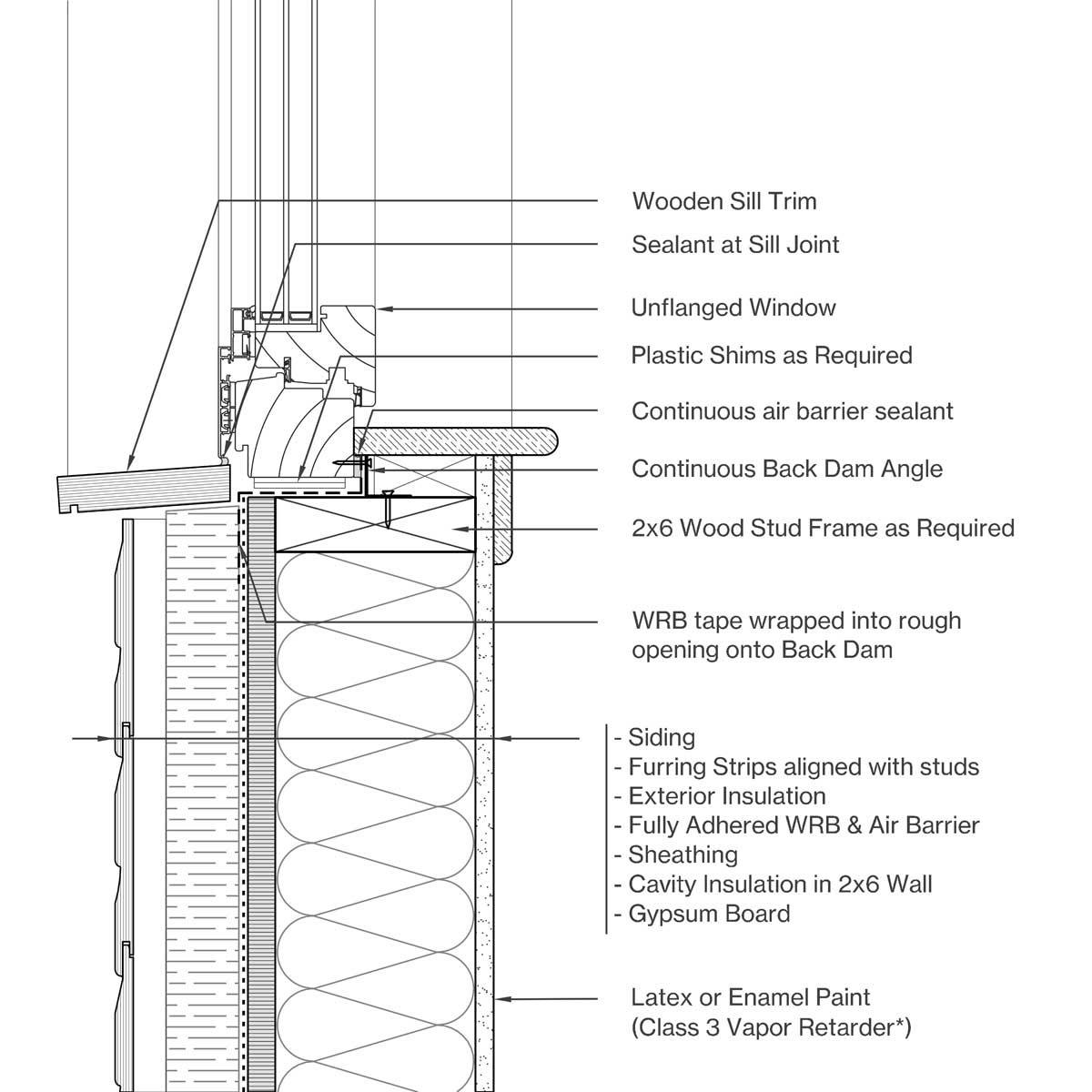 Wooden Sill Trim

Sealant at Sill Joint

Unflanged Window

Plastic Shims as Required

Continuous air barrier sealant

Continuous Back Dam Angle

2x6 Wood Stud Frame as Required

WRB tape wrapped into rough opening onto Back Dam

- Siding
- Furring Strips aligned with studs
- Exterior Insulation
- Fully Adhered WRB & Air Barrier
- Sheathing
- Cavity Insulation in 2x6 Wall
- Gypsum Board

Latex or Enamel Paint (Class 3 Vapor Retarder*)