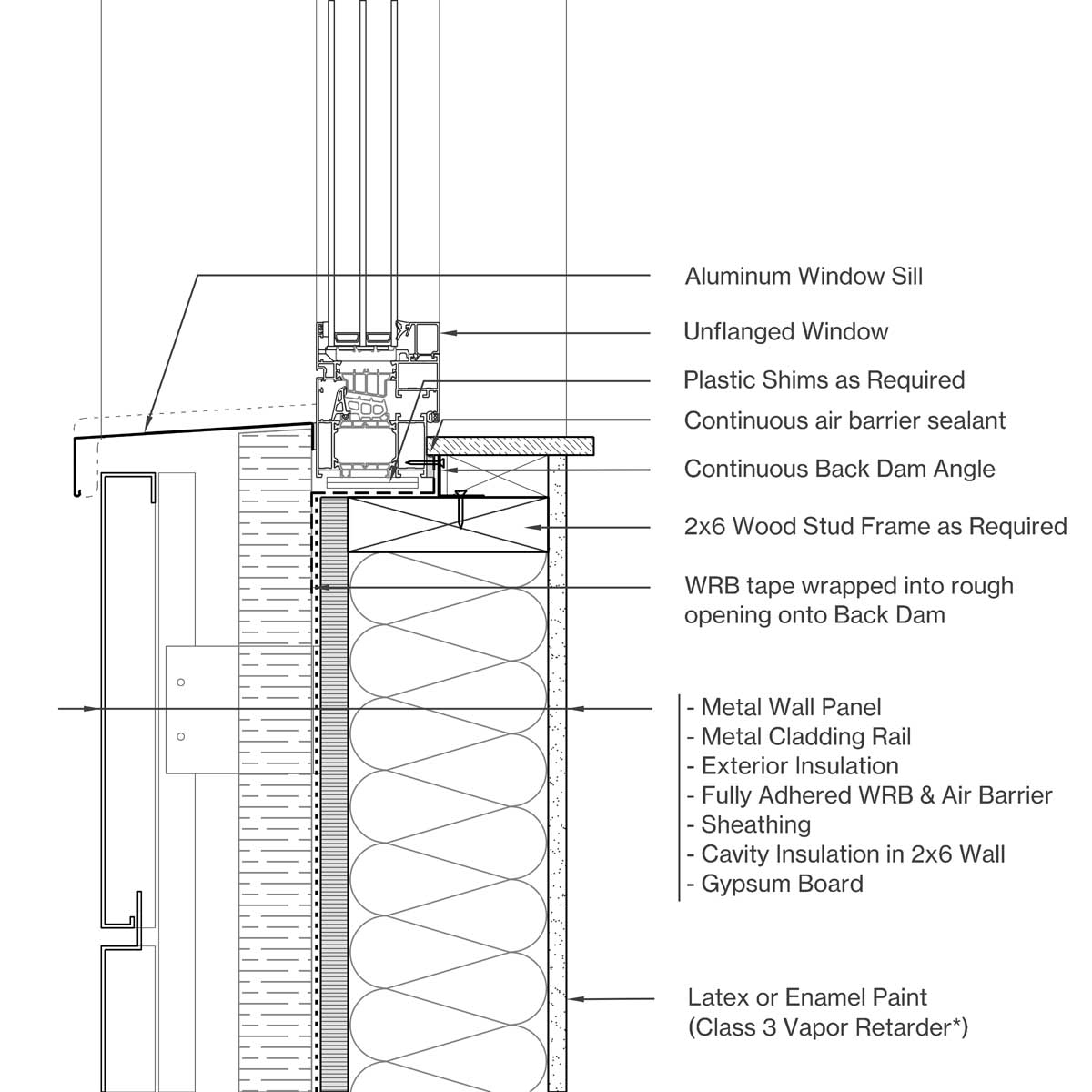 Aluminum Window Sill

Unflanged Window

Plastic Shims as Required

Continuous air barrier sealant

Continuous Back Dam Angle

2x6 Wood Stud Frame as Required

WRB tape wrapped into rough opening onto Back Dam

- Metal Wall Panel
- Metal Cladding Rail
- Exterior Insulation
- Fully Adhered WRB & Air Barrier
- Sheathing
- Cavity Insulation in 2x6 Wall
- Gypsum Board

Latex or Enamel Paint
(Class 3 Vapor Retarder*)