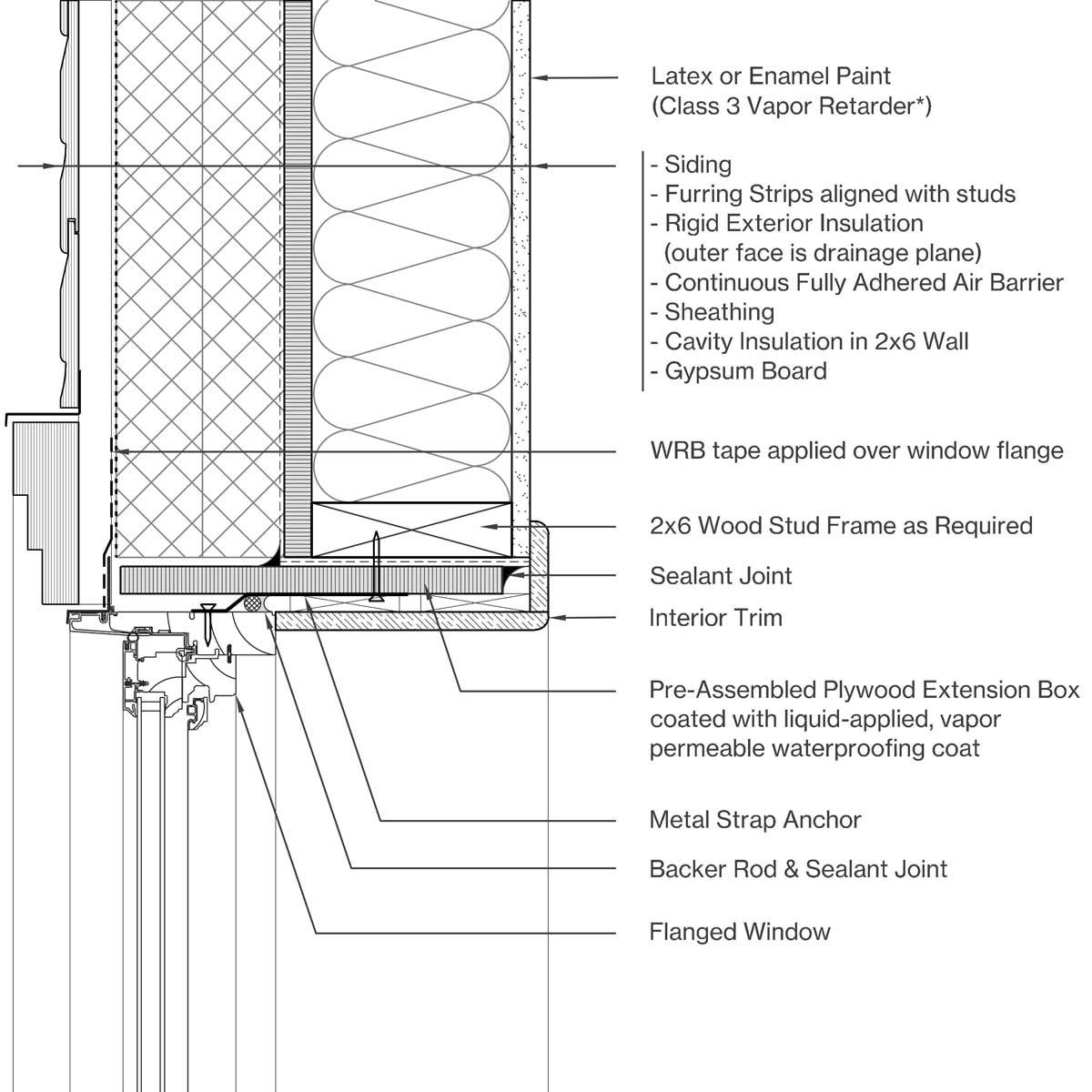 Latex or Enamel Paint
(Class 3 Vapor Retarder*)

- Siding
- Furring Strips aligned with studs
- Rigid Exterior Insulation
(outer face is drainage plane)
- Continuous Fully Adhered Air Barrier
- Sheathing
- Cavity Insulation in 2x6 Wall
- Gypsum Board

WRB tape applied over window flange

2x6 Wood Stud Frame as Required

Sealant Joint

Interior Trim

Pre-Assembled Plywood Extension Box coated with liquid-applied, vapor permeable waterproofing coat

Metal Strap Anchor

Backer Rod & Sealant Joint

Flanged Window