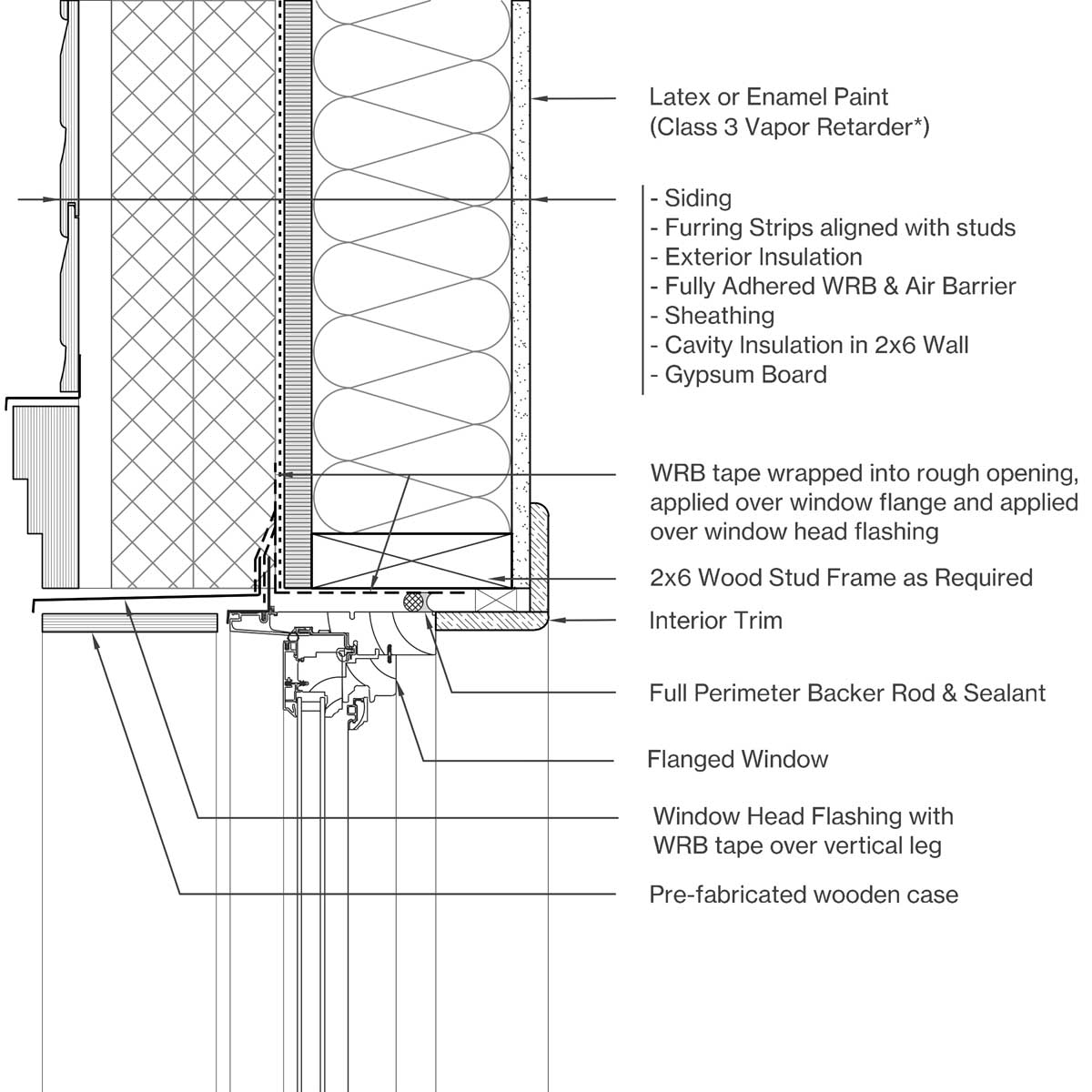 Latex or Enamel Paint
(Class 3 Vapor Retarder*)

- Siding
- Furring Strips aligned with studs
- Exterior Insulation
- Fully Adhered WRB & Air Barrier
- Sheathing
- Cavity Insulation in 2x6 Wall
- Gypsum Board

WRB tape wrapped into rough opening, applied over window flange and applied over window head flashing

2x6 Wood Stud Frame as Required

Interior Trim

Full Perimeter Backer Rod & Sealant

Flanged Window

Window Head Flashing with WRB tape over vertical leg

Pre-fabricated wooden case