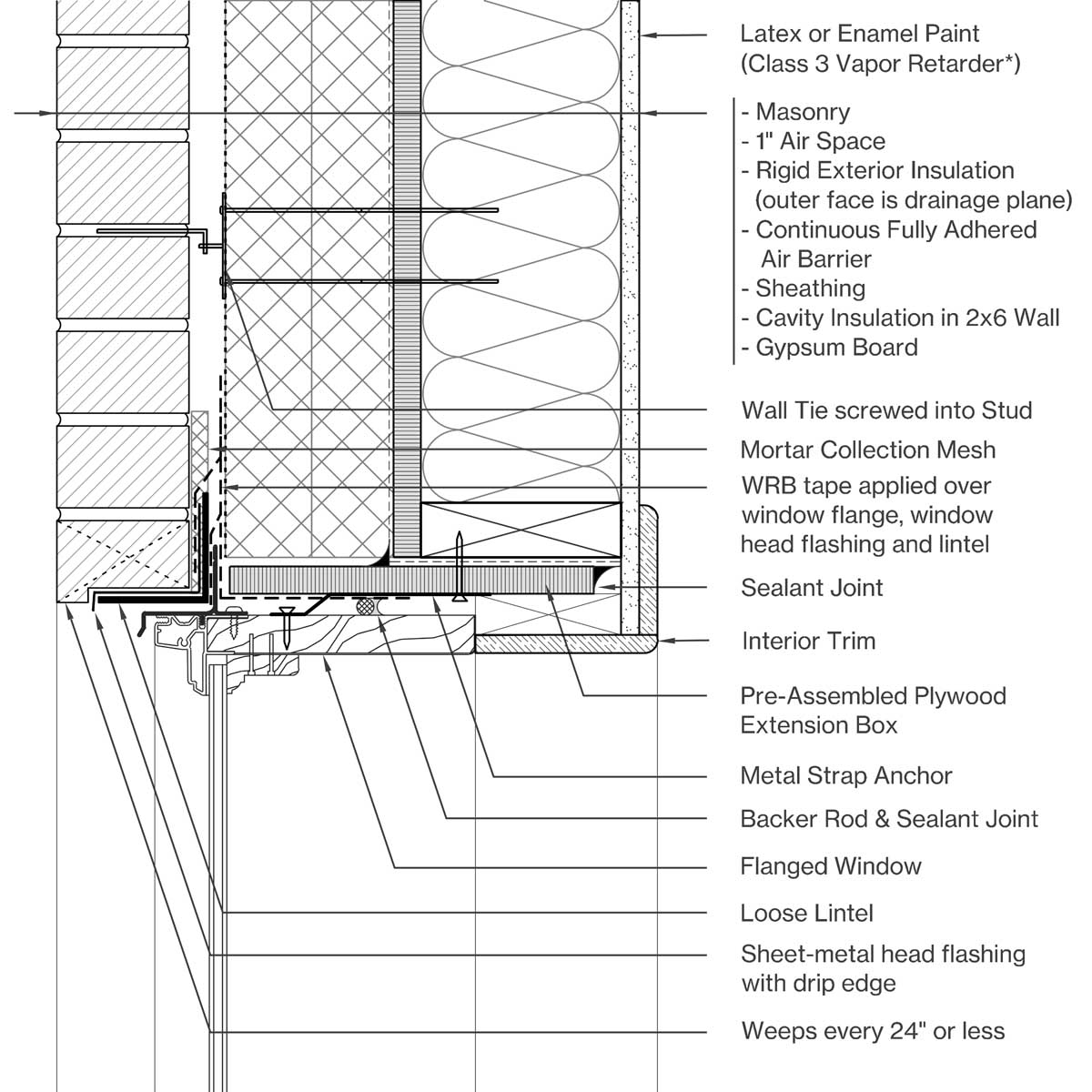 Latex or Enamel Paint
(Class 3 Vapor Retarder*)

- Masonry
- 1" Air Space
- Rigid Exterior Insulation
(outer face is drainage plane)
- Continuous Fully Adhered
Air Barrier
- Sheathing
- Cavity Insulation in 2x6 Wall
- Gypsum Board

Wall Tie screwed into Stud

Mortar Collection Mesh

WRB tape applied over window flange, window head flashing and lintel

Sealant Joint

Interior Trim

Pre-Assembled Plywood Extension Box

Metal Strap Anchor

Backer Rod & Sealant Joint

Flanged Window

Loose Lintel

Sheet-metal head flashing with drip edge

Weeps every 24" or less