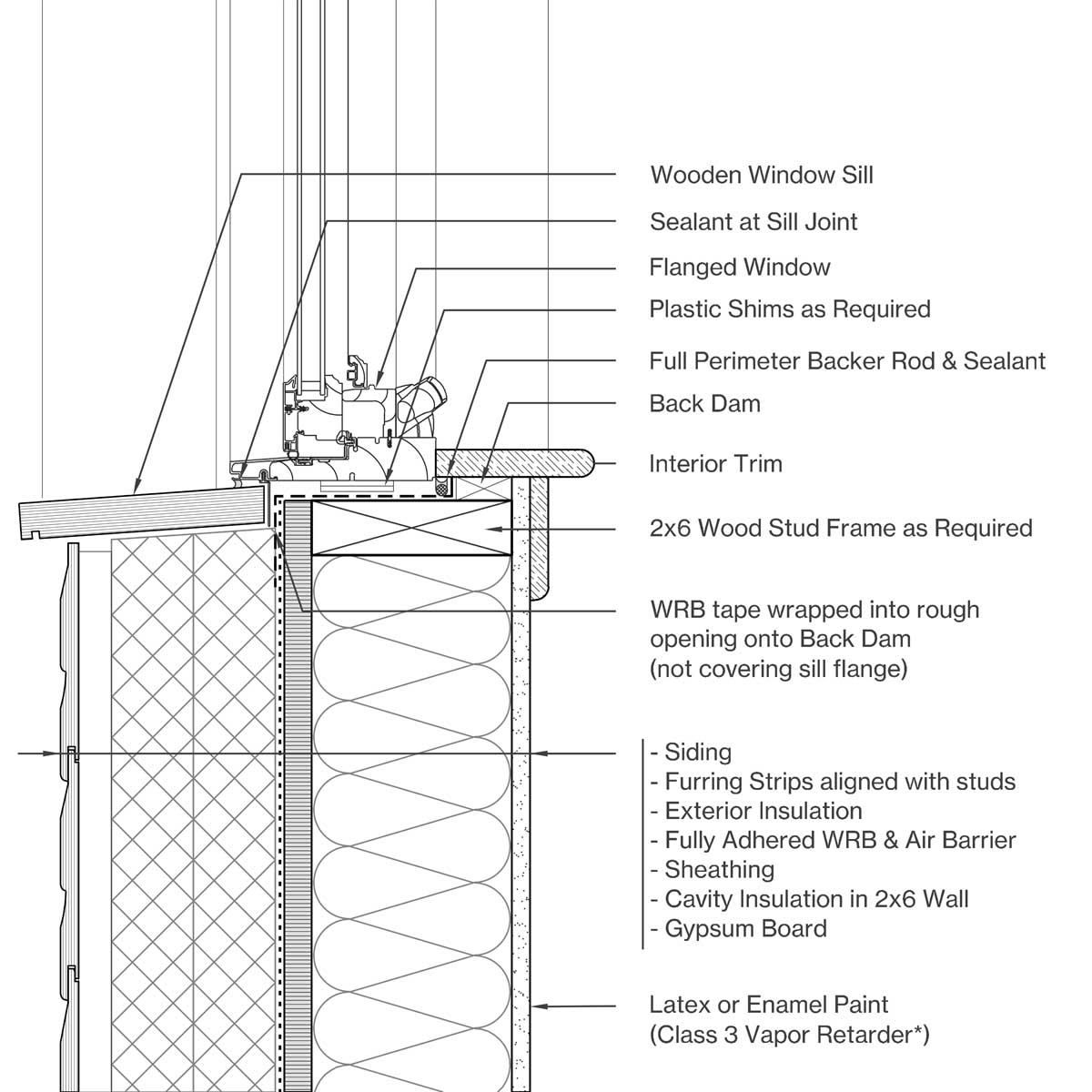 Wooden Window Sill

Sealant at Sill Joint

Flanged Window

Plastic Shims as Required

Full Perimeter Backer Rod & Sealant

Back Dam

Interior Trim

2x6 Wood Stud Frame as Required

WRB tape wrapped into rough opening onto Back Dam (not covering sill flange)

- Siding
- Furring Strips aligned with studs
- Exterior Insulation
- Fully Adhered WRB & Air Barrier
- Sheathing
- Cavity Insulation in 2x6 Wall
- Gypsum Board

Latex or Enamel Paint (Class 3 Vapor Retarder*)