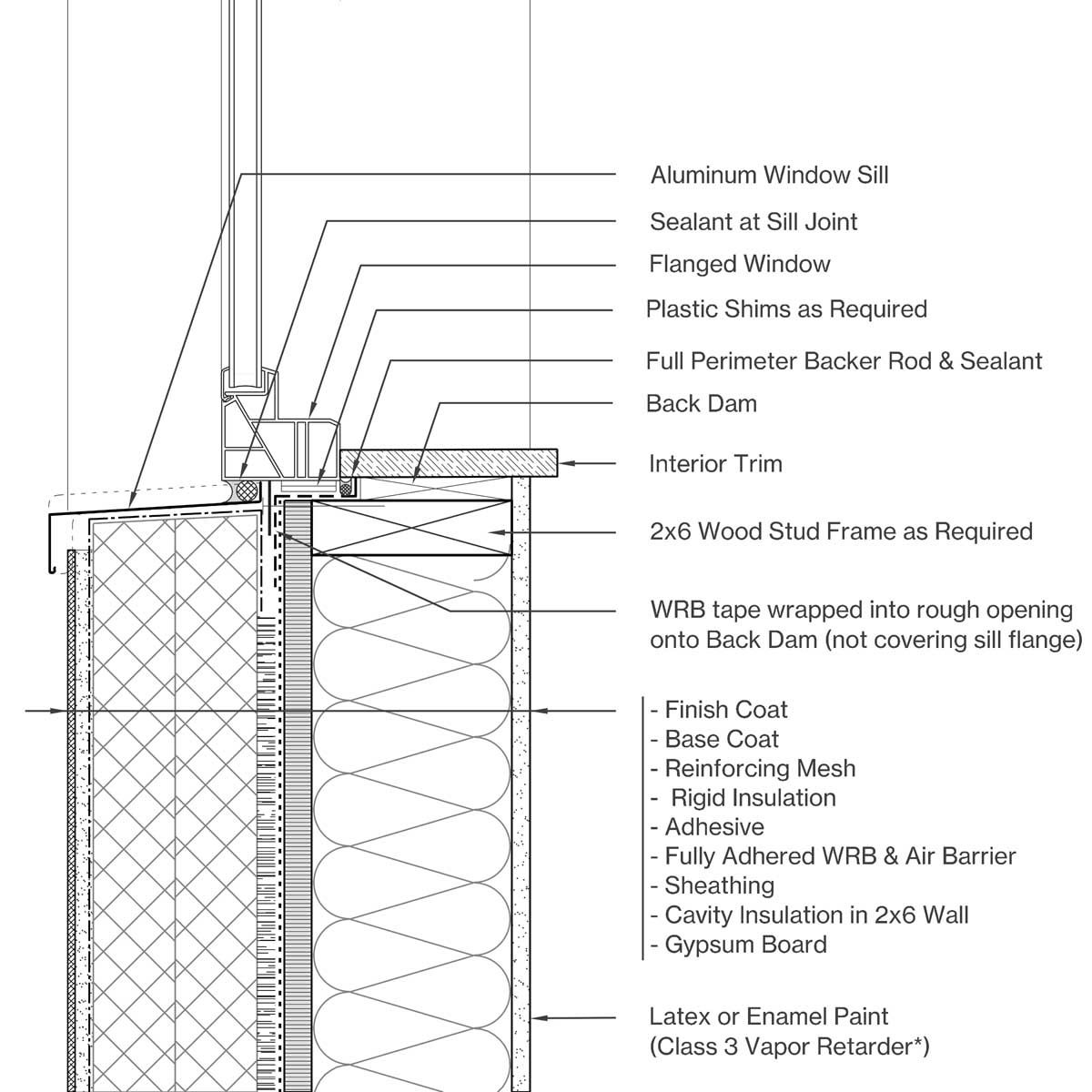 Aluminum Window Sill

Sealant at Sill Joint

Flanged Window

Plastic Shims as Required

Full Perimeter Backer Rod & Sealant

Back Dam

Interior Trim

2x6 Wood Stud Frame as Required

WRB tape wrapped into rough opening onto Back Dam (not covering sill flange)

- Finish Coat
- Base Coat
- Reinforcing Mesh
- Rigid Insulation
- Adhesive
- Fully Adhered WRB & Air Barrier
- Sheathing
- Cavity Insulation in 2x6 Wall
- Gypsum Board

Latex or Enamel Paint (Class 3 Vapor Retarder*)