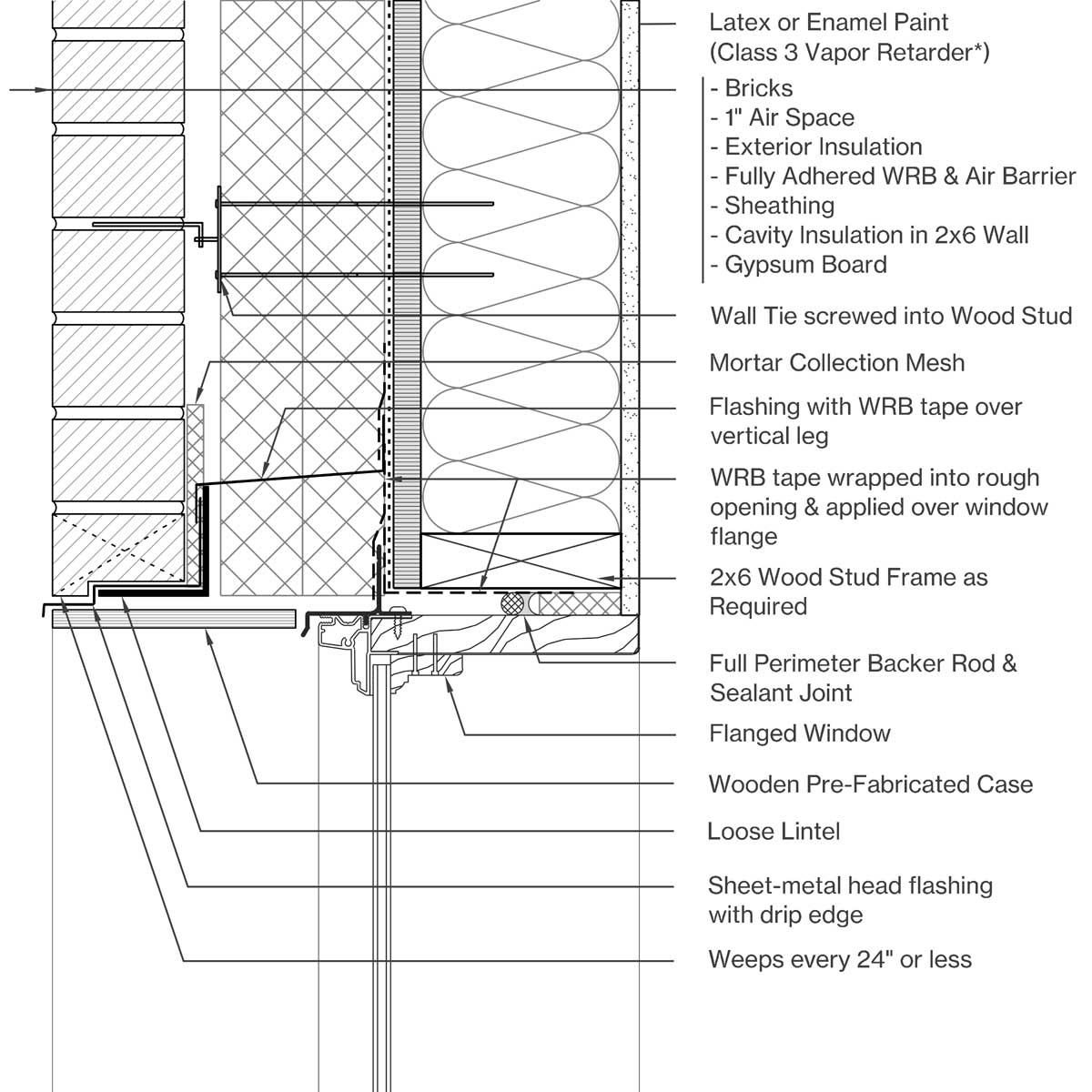 Latex or Enamel Paint
(Class 3 Vapor Retarder*)

- Bricks
- 1" Air Space
- Exterior Insulation
- Fully Adhered WRB & Air Barrier
- Sheathing
- Cavity Insulation in 2x6 Wall
- Gypsum Board

Wall Tie screwed into Wood Stud

Mortar Collection Mesh

Flashing with WRB tape over vertical leg

WRB tape wrapped into rough opening & applied over window flange

2x6 Wood Stud Frame as Required

Full Perimeter Backer Rod & Sealant Joint

Flanged Window

Wooden Pre-Fabricated Case

Loose Lintel

Sheet-metal head flashing with drip edge

Weeps every 24" or less