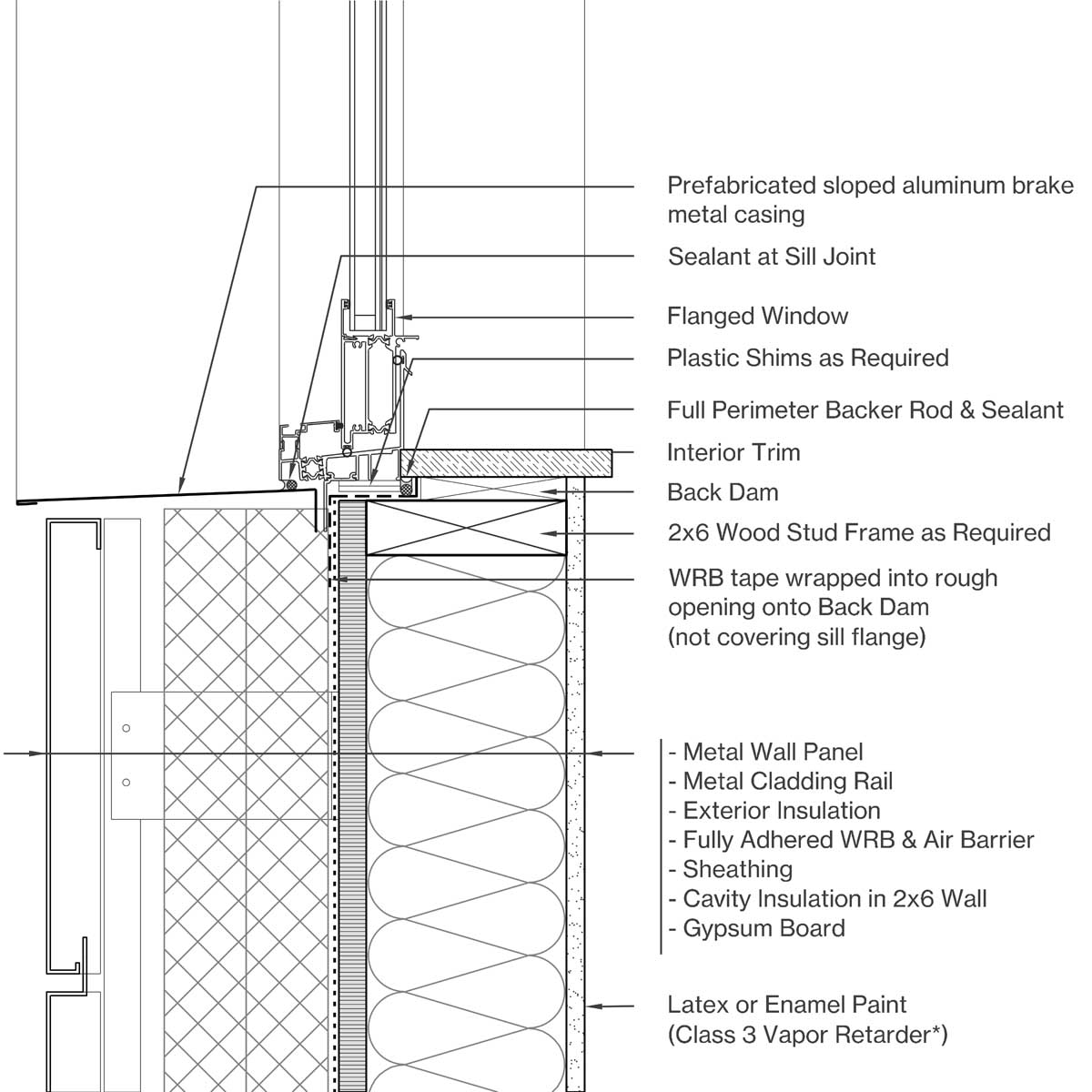 Prefabricated sloped aluminum brake metal casing

Sealant at Sill Joint

Flanged Window

Plastic Shims as Required

Full Perimeter Backer Rod & Sealant

Interior Trim

Back Dam

2x6 Wood Stud Frame as Required

WRB tape wrapped into rough opening onto Back Dam (not covering sill flange)

- Metal Wall Panel
- Metal Cladding Rail
- Exterior Insulation
- Fully Adhered WRB & Air Barrier
- Sheathing
- Cavity Insulation in 2x6 Wall
- Gypsum Board

Latex or Enamel Paint (Class 3 Vapor Retarder*)