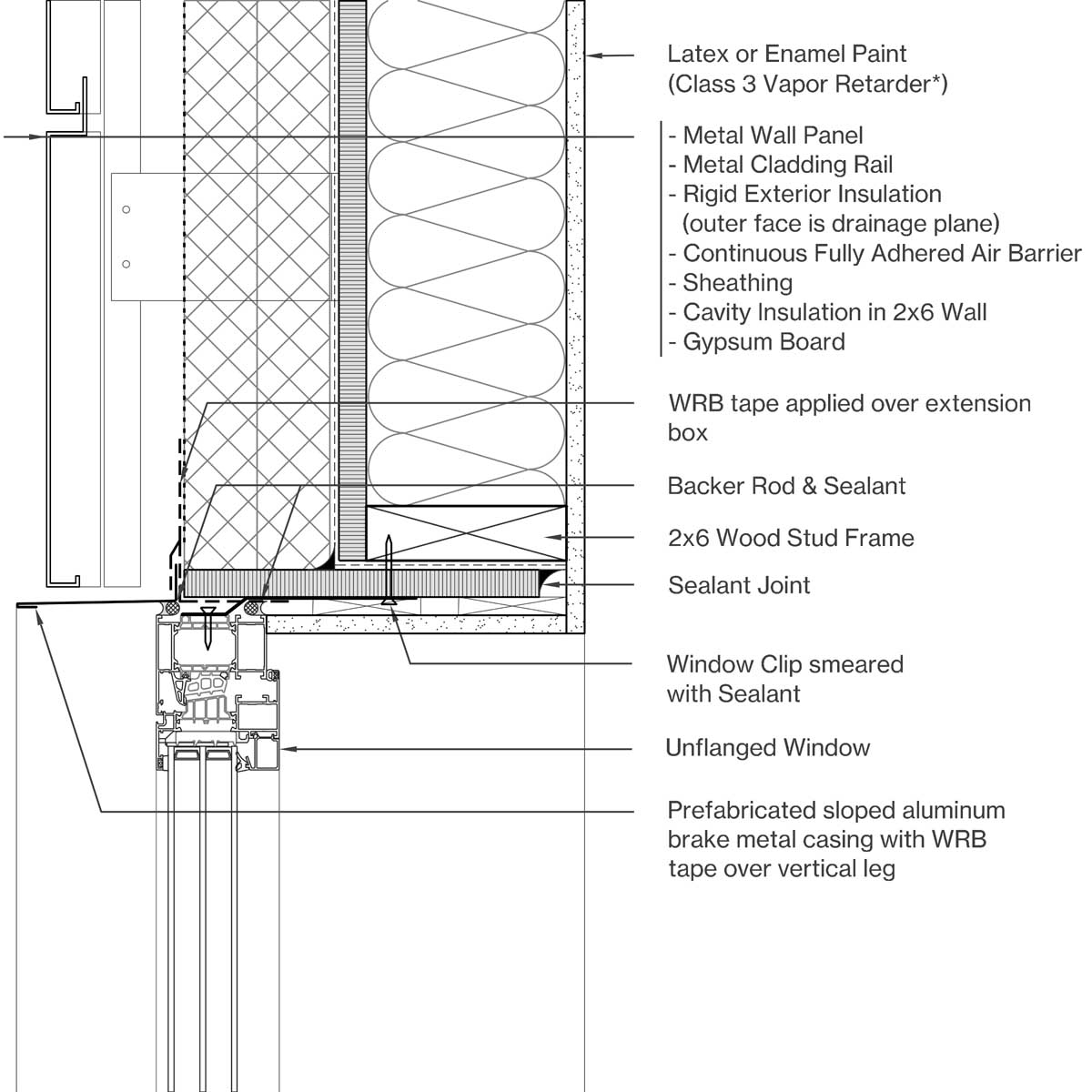 Latex or Enamel Paint (Class 3 Vapor Retarder*)

- Metal Wall Panel
- Metal Cladding Rail
- Rigid Exterior Insulation (outer face is drainage plane)
- Continuous Fully Adhered Air Barrier
- Sheathing
- Cavity Insulation in 2x6 Wall
- Gypsum Board

WRB tape applied over extension box

Backer Rod & Sealant

2x6 Wood Stud Frame

Sealant Joint

Window Clip smeared with Sealant

Unflanged Window

Prefabricated sloped aluminum brake metal casing with WRB tape over vertical leg