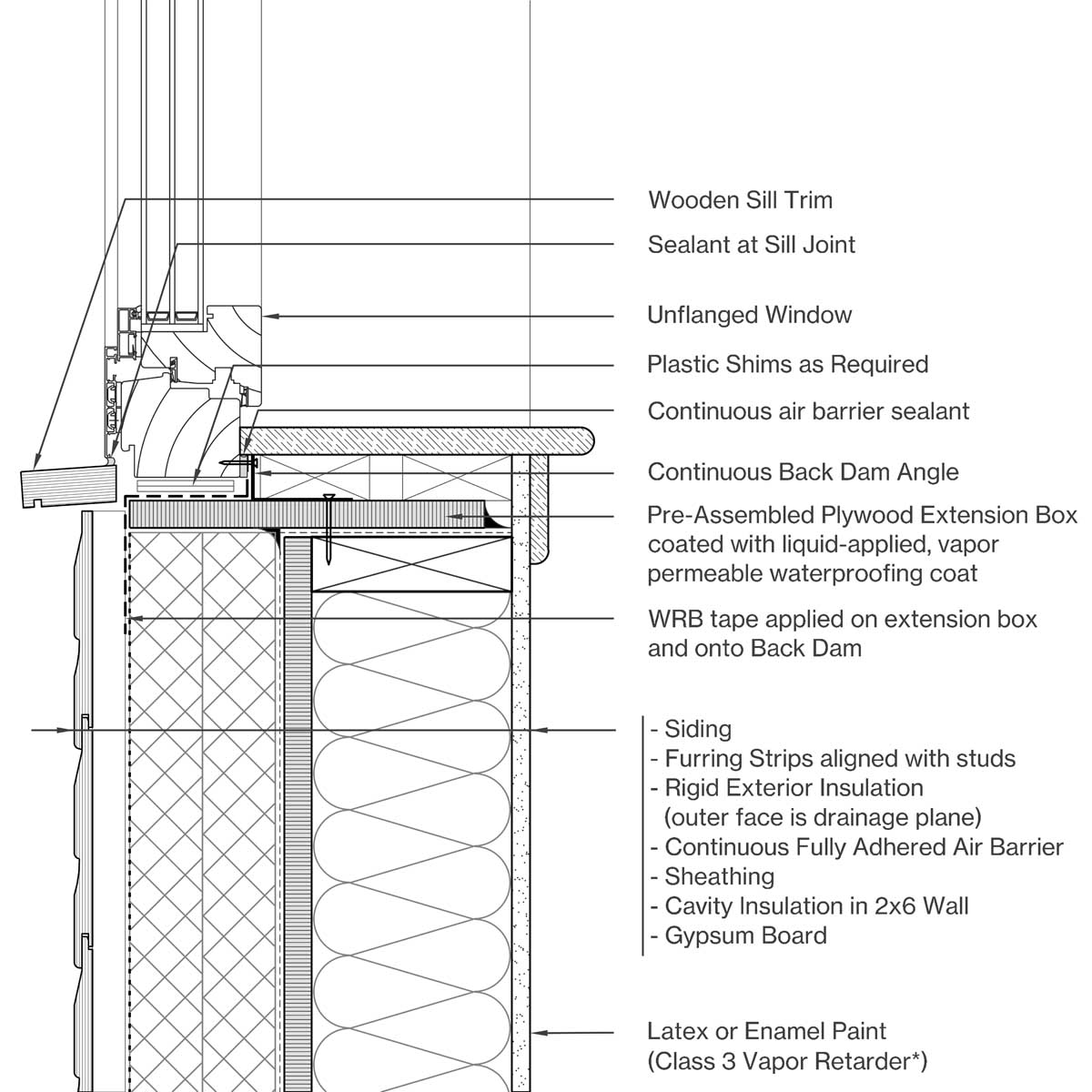 Wooden Sill Trim

Sealant at Sill Joint

Unflanged Window

Plastic Shims as Required

Continuous air barrier sealant

Continuous Back Dam Angle

Pre-Assembled Plywood Extension Box coated with liquid-applied, vapor permeable waterproofing coat

WRB tape applied on extension box and onto Back Dam

- Siding
- Furring Strips aligned with studs
- Rigid Exterior Insulation (outer face is drainage plane)
- Continuous Fully Adhered Air Barrier
- Sheathing
- Cavity Insulation in 2x6 Wall
- Gypsum Board

Latex or Enamel Paint (Class 3 Vapor Retarder*)