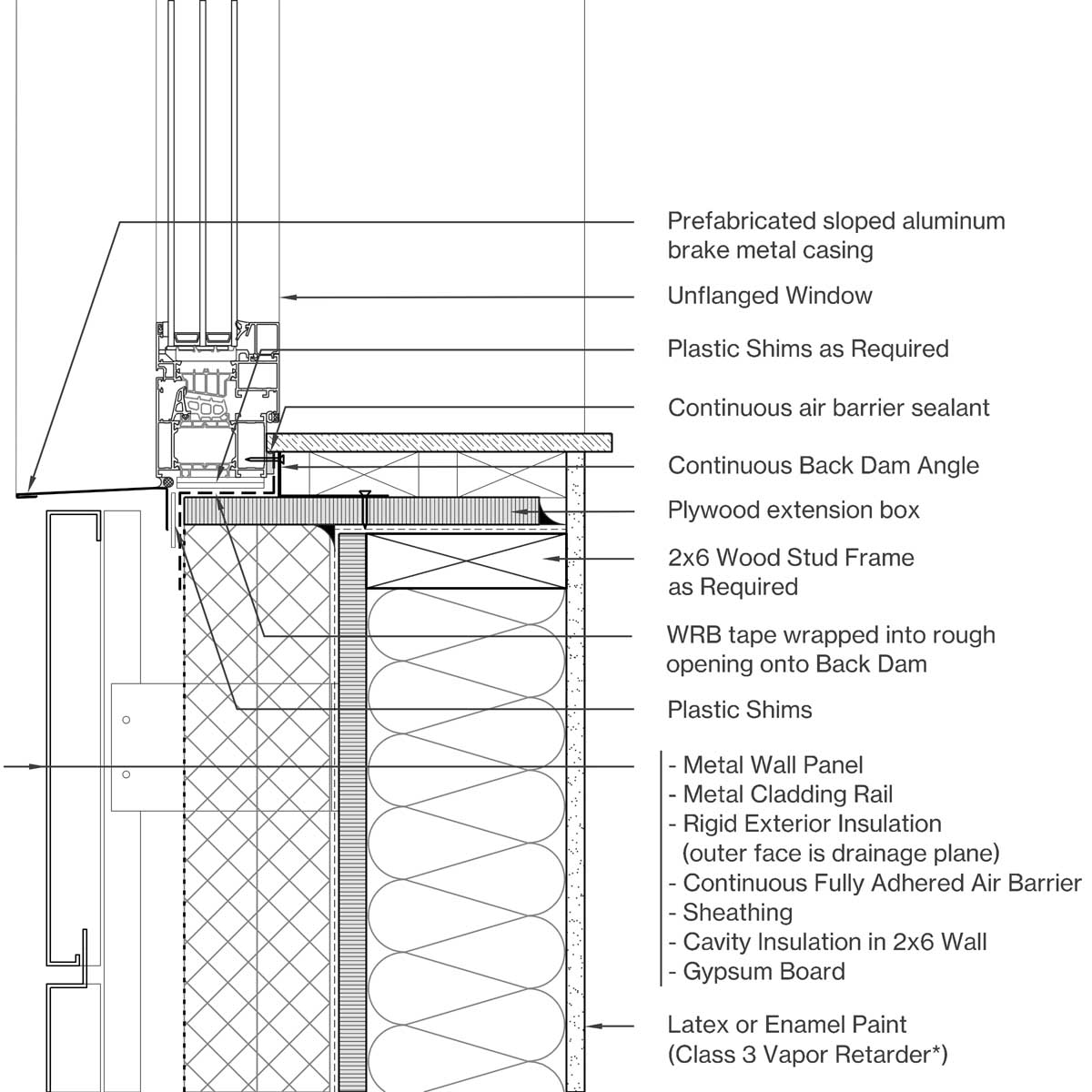 Prefabricated sloped aluminum brake metal casing

Unflanged Window

Plastic Shims as Required

Continuous air barrier sealant

Continuous Back Dam Angle

Plywood extension box

2x6 Wood Stud Frame as Required

WRB tape wrapped into rough opening onto Back Dam

Plastic Shims

- Metal Wall Panel
- Metal Cladding Rail
- Rigid Exterior Insulation (outer face is drainage plane)
- Continuous Fully Adhered Air Barrier
- Sheathing
- Cavity Insulation in 2x6 Wall
- Gypsum Board

Latex or Enamel Paint (Class 3 Vapor Retarder*)