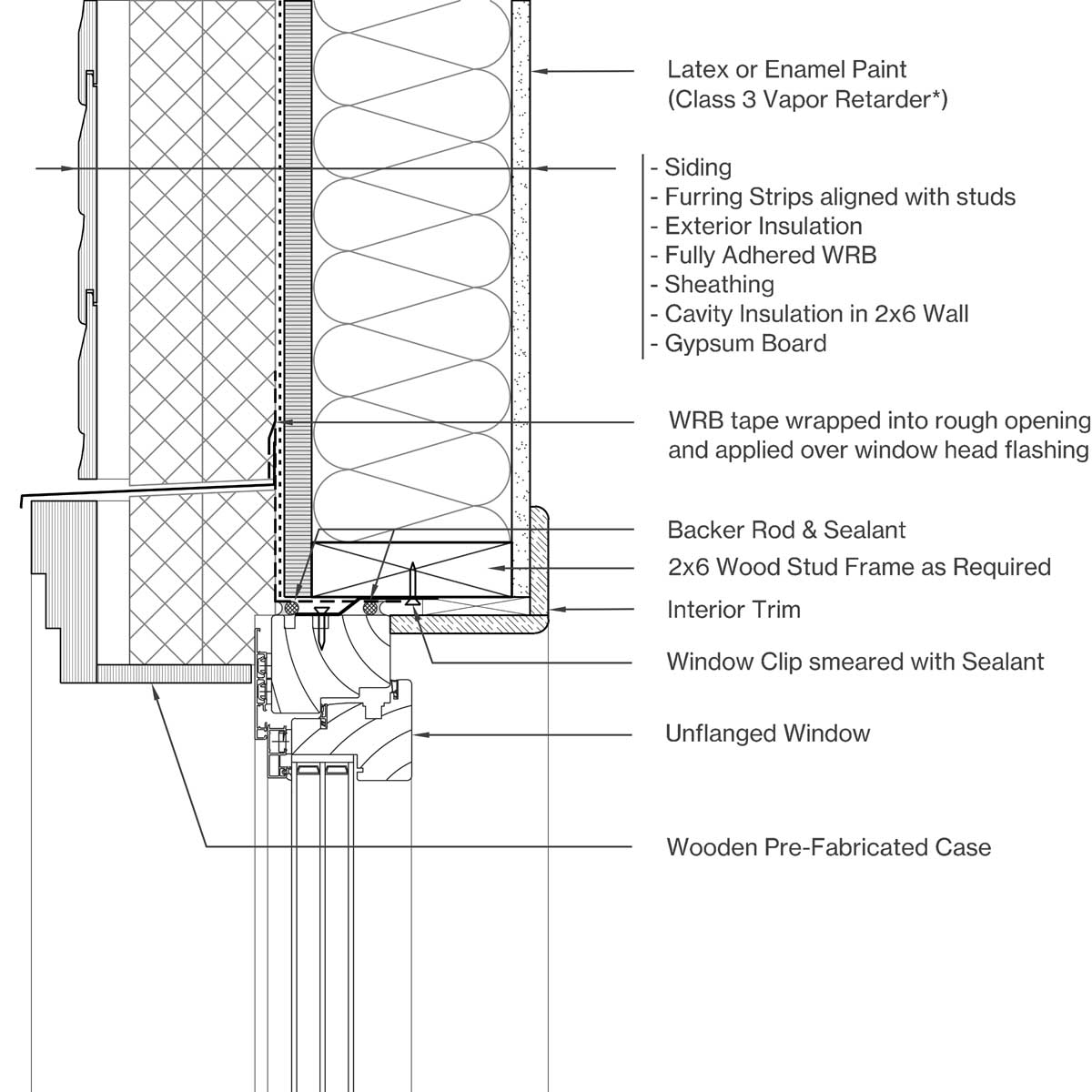 Latex or Enamel Paint
(Class 3 Vapor Retarder*)

- Siding
- Furring Strips aligned with studs
- Exterior Insulation
- Fully Adhered WRB
- Sheathing
- Cavity Insulation in 2x6 Wall
- Gypsum Board

WRB tape wrapped into rough opening
and applied over window head flashing

Backer Rod & Sealant

2x6 Wood Stud Frame as Required

Interior Trim

Window Clip smeared with Sealant

Unflanged Window

Wooden Pre-Fabricated Case