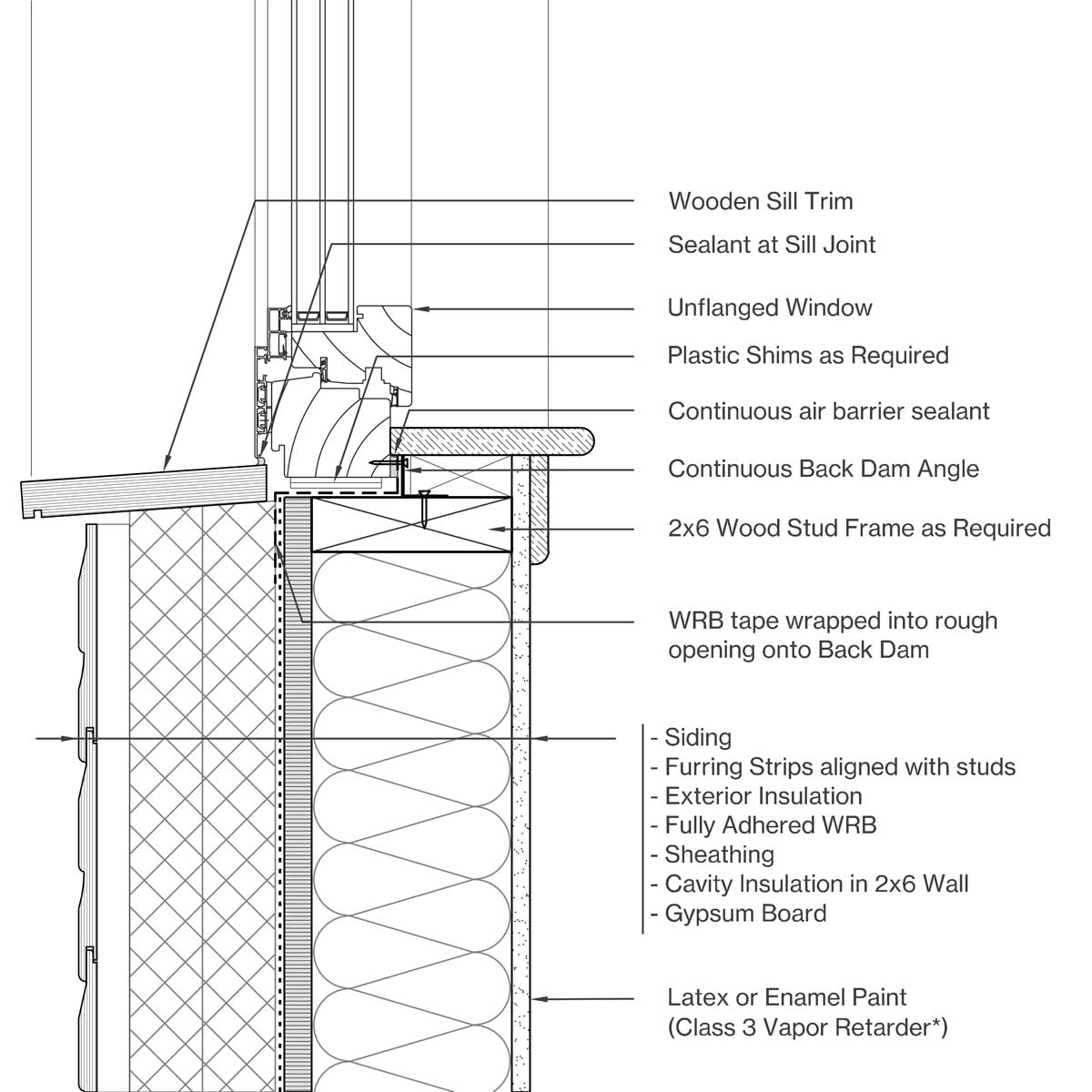 Wooden Sill Trim

Sealant at Sill Joint

Unflanged Window

Plastic Shims as Required

Continuous air barrier sealant

Continuous Back Dam Angle

2x6 Wood Stud Frame as Required

WRB tape wrapped into rough opening onto Back Dam

- Siding
- Furring Strips aligned with studs
- Exterior Insulation
- Fully Adhered WRB
- Sheathing
- Cavity Insulation in 2x6 Wall
- Gypsum Board

Latex or Enamel Paint
(Class 3 Vapor Retarder*)