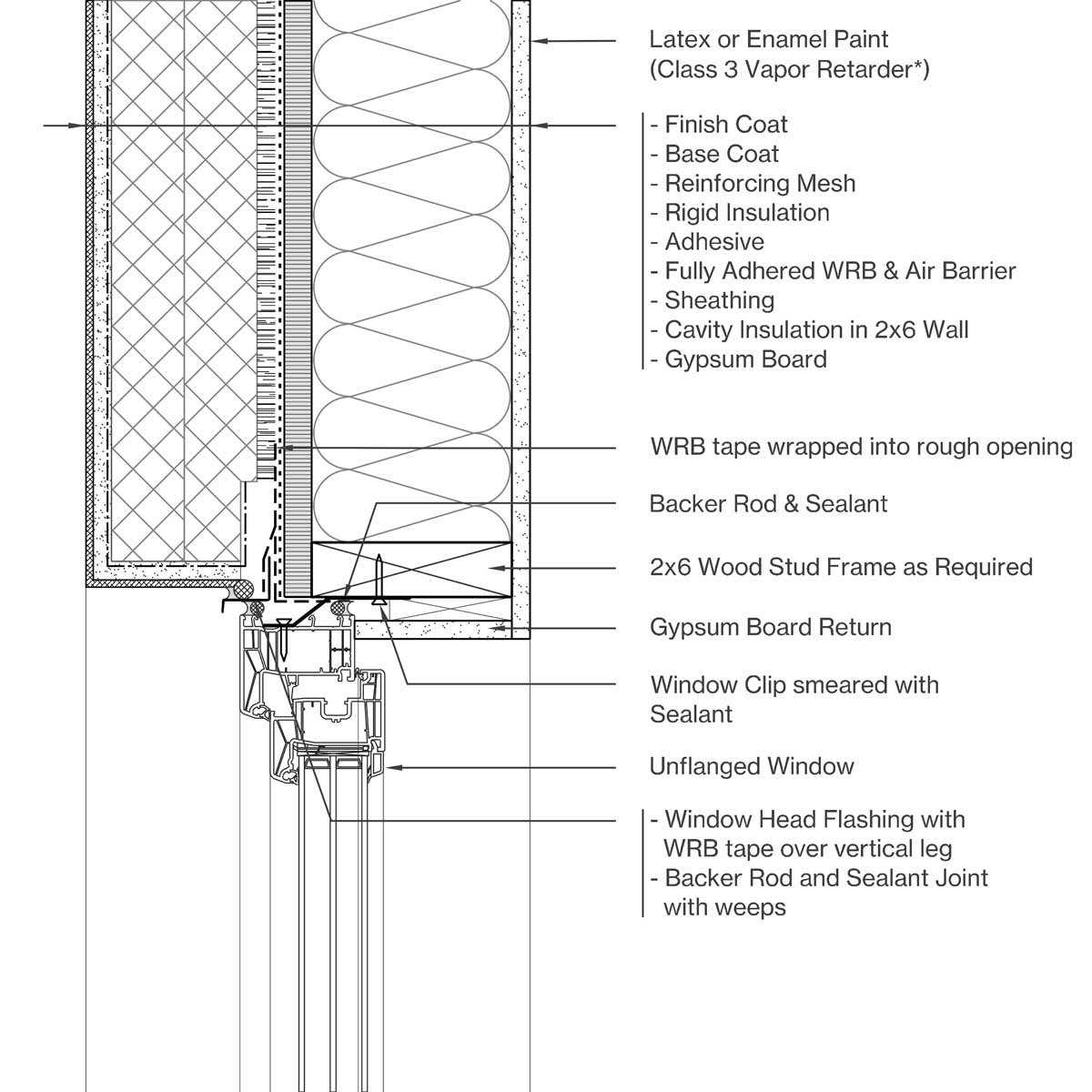 Latex or Enamel Paint
(Class 3 Vapor Retarder*)

- Finish Coat
- Base Coat
- Reinforcing Mesh
- Rigid Insulation
- Adhesive
- Fully Adhered WRB & Air Barrier
- Sheathing
- Cavity Insulation in 2x6 Wall
- Gypsum Board

WRB tape wrapped into rough opening

Backer Rod & Sealant

2x6 Wood Stud Frame as Required

Gypsum Board Return

Window Clip smeared with Sealant

Unflanged Window

- Window Head Flashing with WRB tape over vertical leg
- Backer Rod and Sealant Joint with weeps