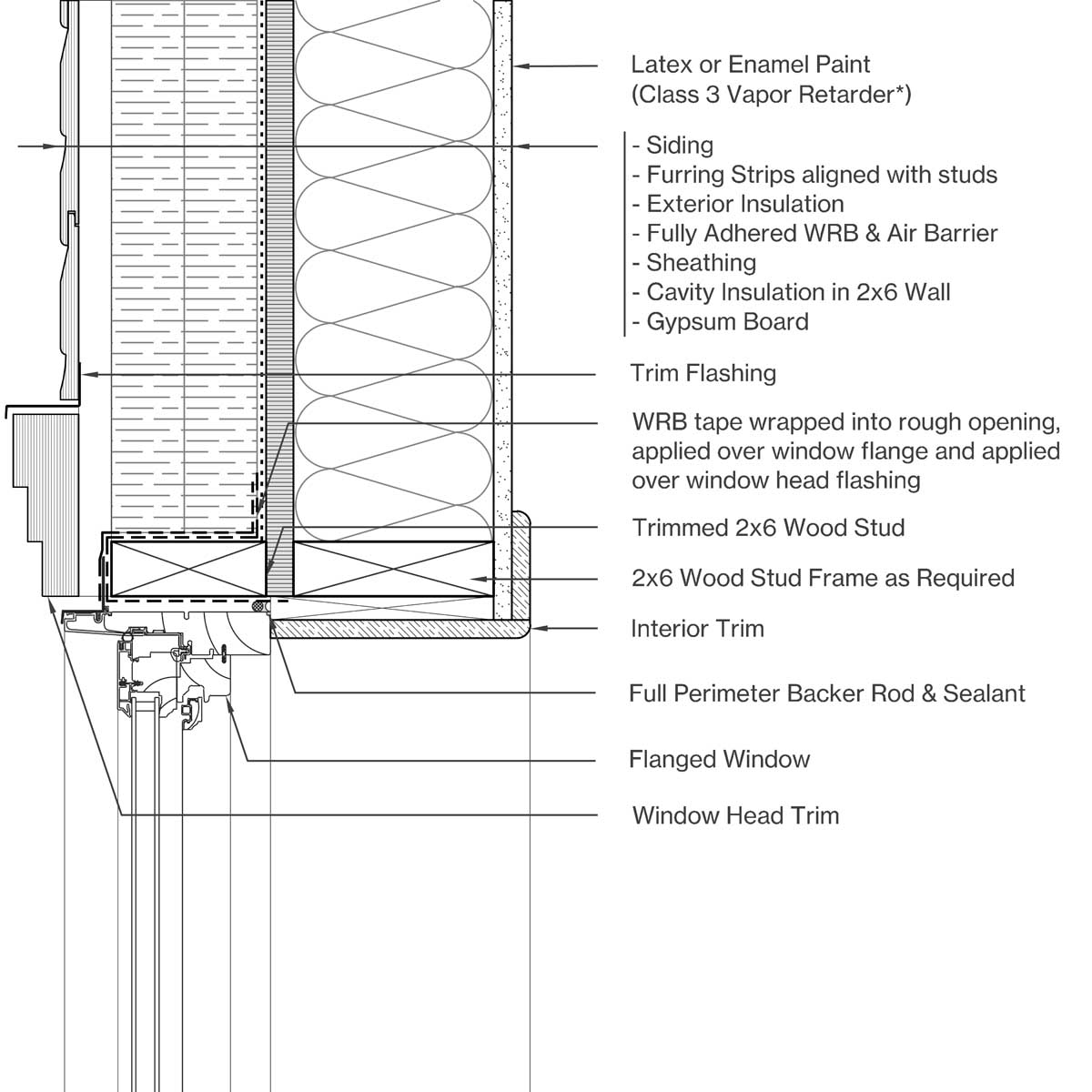 Latex or Enamel Paint
(Class 3 Vapor Retarder*)

- Siding
- Furring Strips aligned with studs
- Exterior Insulation
- Fully Adhered WRB & Air Barrier
- Sheathing
- Cavity Insulation in 2x6 Wall
- Gypsum Board

Trim Flashing

WRB tape wrapped into rough opening, applied over window flange and applied over window head flashing

Trimmed 2x6 Wood Stud

2x6 Wood Stud Frame as Required

Interior Trim

Full Perimeter Backer Rod & Sealant

Flanged Window

Window Head Trim