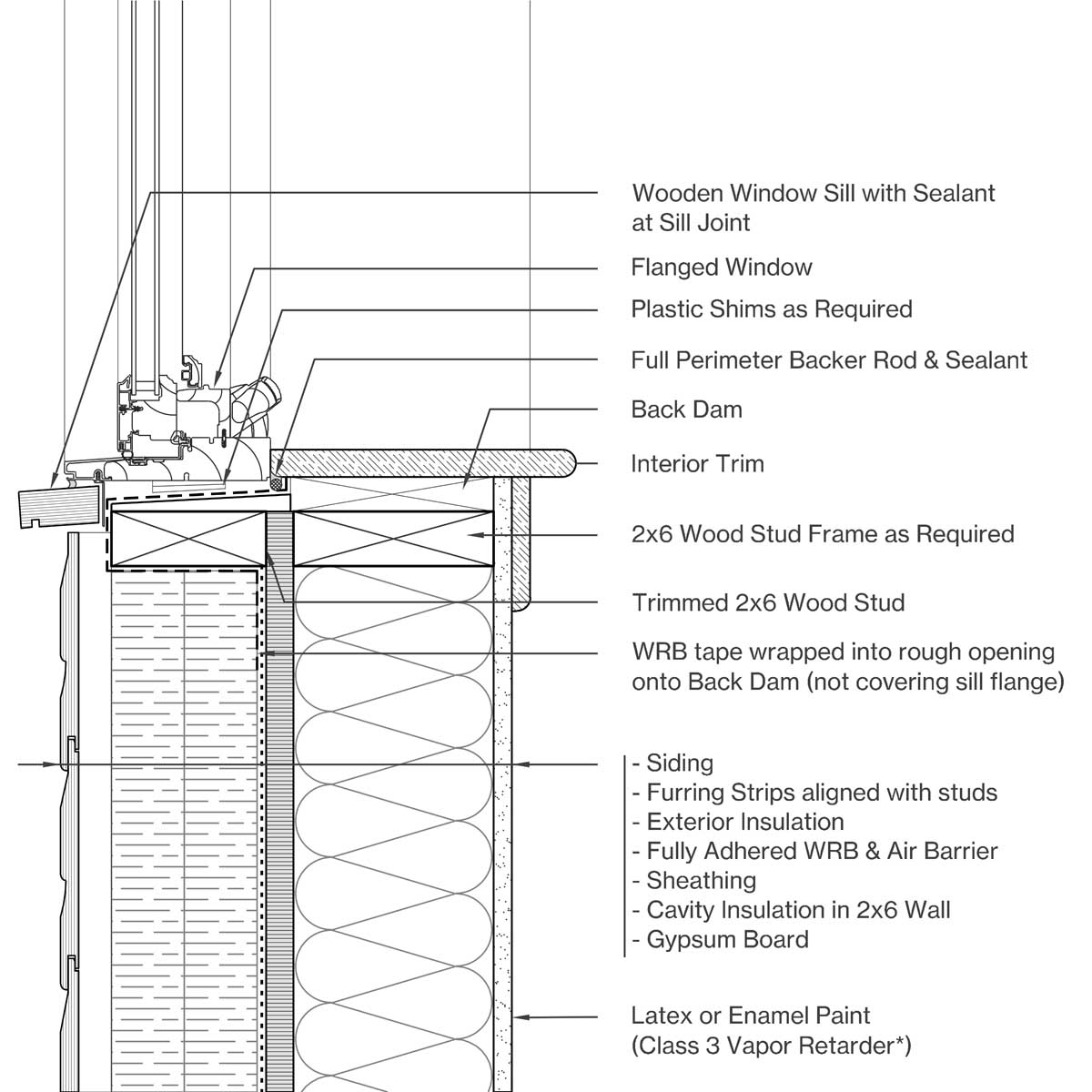 Wooden Window Sill with Sealant at Sill Joint

Flanged Window

Plastic Shims as Required

Full Perimeter Backer Rod & Sealant

Back Dam

Interior Trim

2x6 Wood Stud Frame as Required

Trimmed 2x6 Wood Stud

WRB tape wrapped into rough opening onto Back Dam (not covering sill flange)

- Siding
- Furring Strips aligned with studs
- Exterior Insulation
- Fully Adhered WRB & Air Barrier
- Sheathing
- Cavity Insulation in 2x6 Wall
- Gypsum Board

Latex or Enamel Paint (Class 3 Vapor Retarder*)