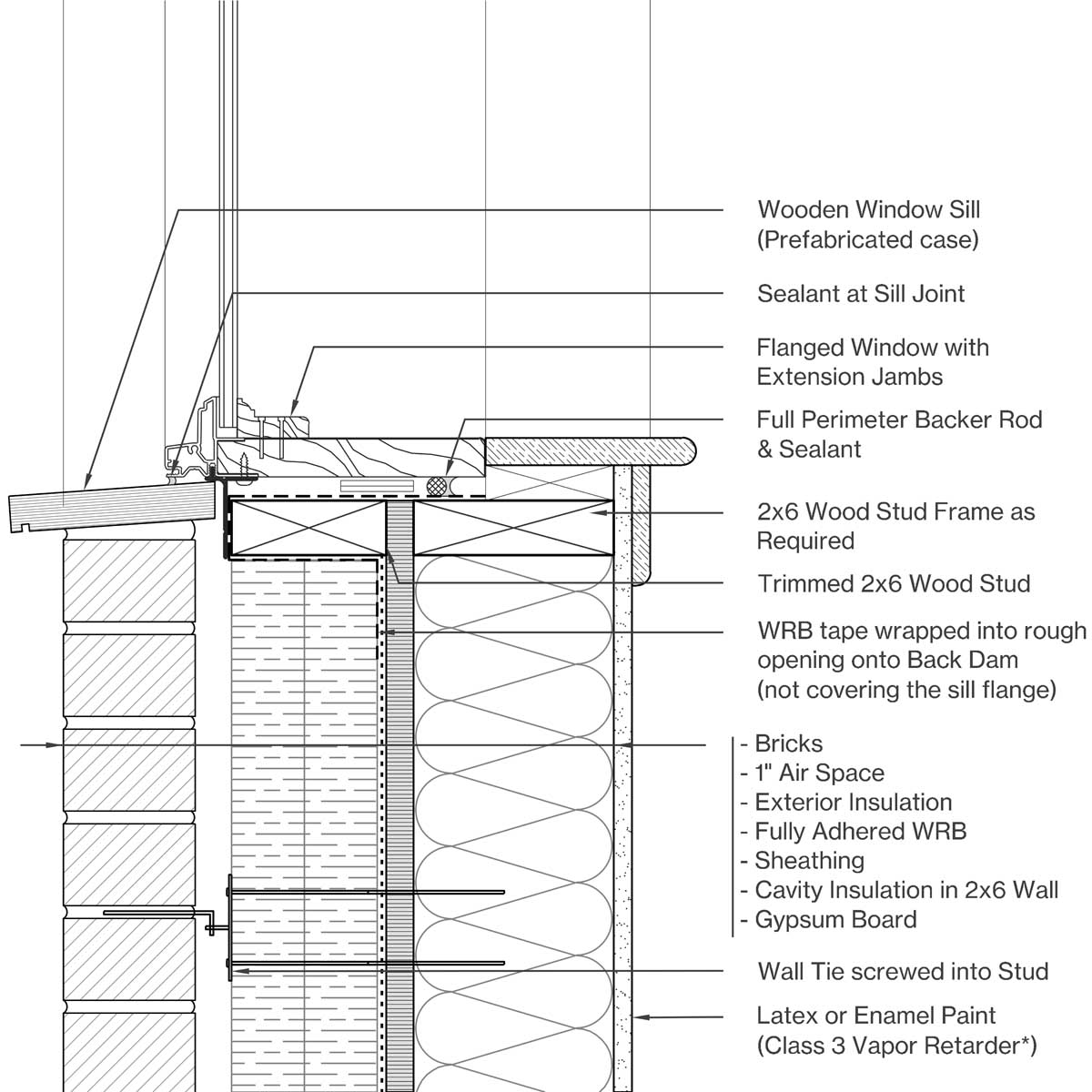 Wooden Window Sill
(Prefabricated case)

Sealant at Sill Joint

Flanged Window with
Extension Jambs

Full Perimeter Backer Rod
& Sealant

2x6 Wood Stud Frame as
Required

Trimmed 2x6 Wood Stud

WRB tape wrapped into rough
opening onto Back Dam
(not covering the sill flange)

- Bricks
- 1" Air Space
- Exterior Insulation
- Fully Adhered WRB
- Sheathing
- Cavity Insulation in 2x6 Wall
- Gypsum Board

Wall Tie screwed into Stud

Latex or Enamel Paint
(Class 3 Vapor Retarder*)