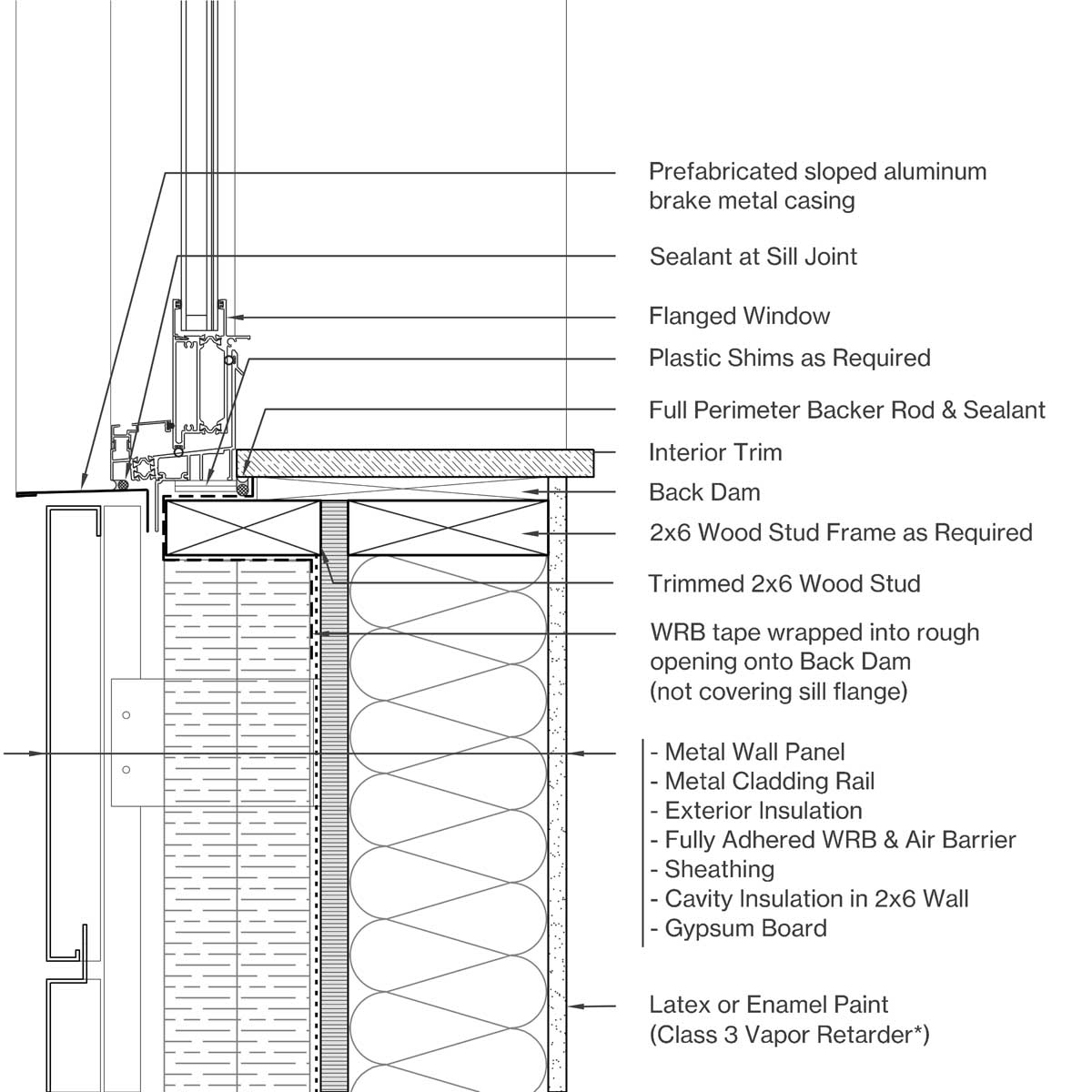 Prefabricated sloped aluminum brake metal casing

Sealant at Sill Joint

Flanged Window

Plastic Shims as Required

Full Perimeter Backer Rod & Sealant

Interior Trim

Back Dam

2x6 Wood Stud Frame as Required

Trimmed 2x6 Wood Stud

WRB tape wrapped into rough opening onto Back Dam (not covering sill flange)

- Metal Wall Panel
- Metal Cladding Rail
- Exterior Insulation
- Fully Adhered WRB & Air Barrier
- Sheathing
- Cavity Insulation in 2x6 Wall
- Gypsum Board

Latex or Enamel Paint (Class 3 Vapor Retarder*)