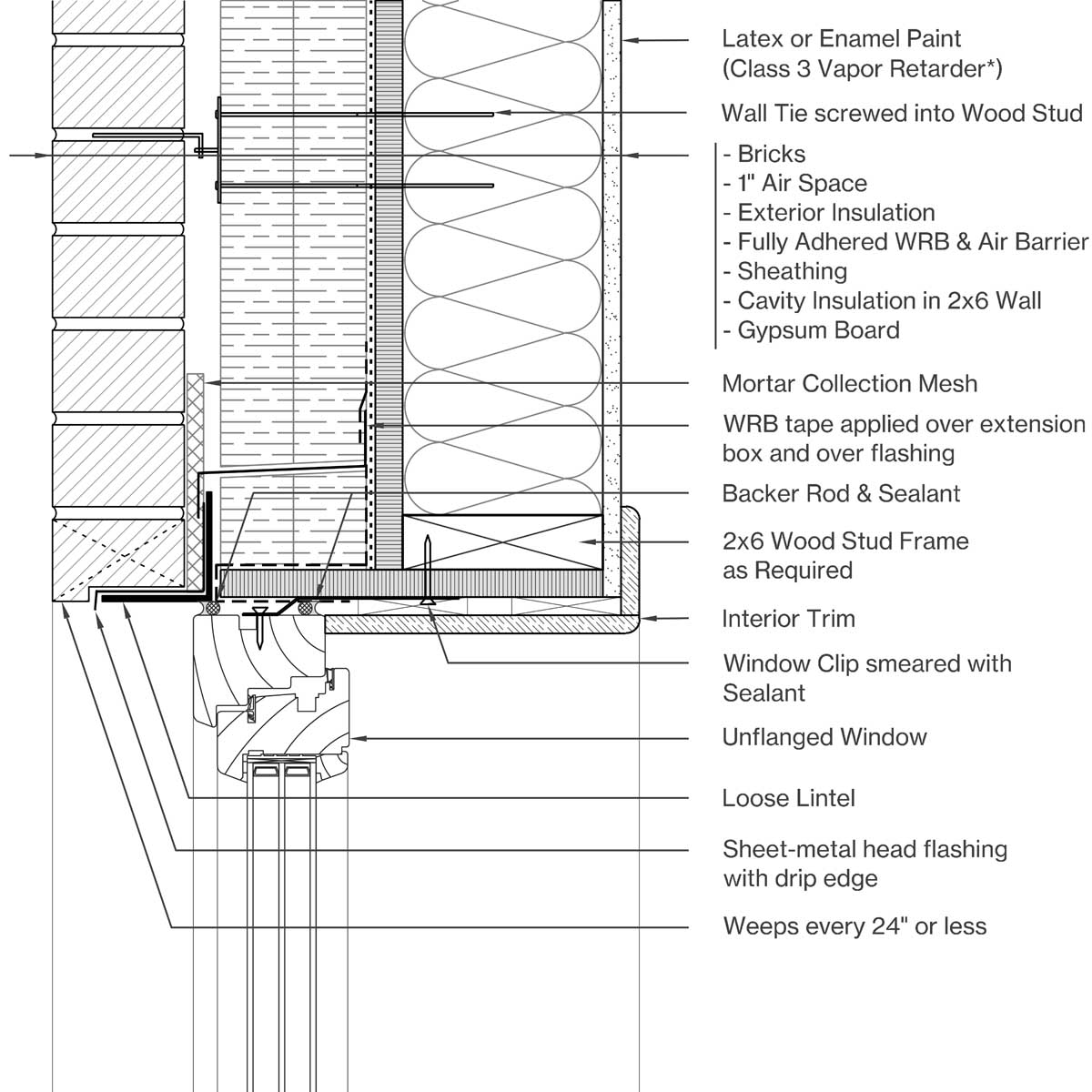 Latex or Enamel Paint
(Class 3 Vapor Retarder*)

Wall Tie screwed into Wood Stud

- Bricks
- 1" Air Space
- Exterior Insulation
- Fully Adhered WRB & Air Barrier
- Sheathing
- Cavity Insulation in 2x6 Wall
- Gypsum Board

Mortar Collection Mesh

WRB tape applied over extension box and over flashing

Backer Rod & Sealant

2x6 Wood Stud Frame as Required

Interior Trim

Window Clip smeared with Sealant

Unflanged Window

Loose Lintel

Sheet-metal head flashing with drip edge

Weeps every 24" or less