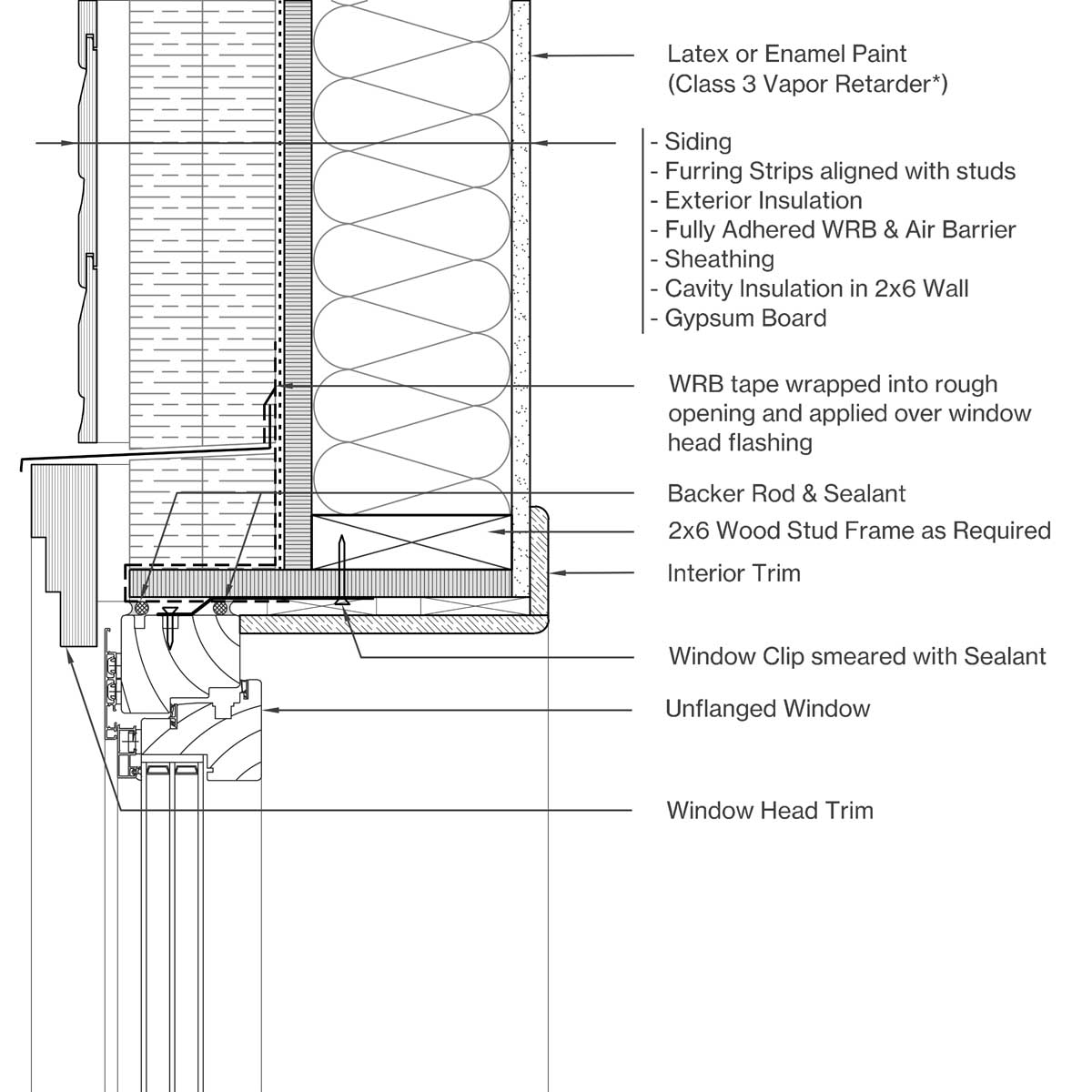 Latex or Enamel Paint
(Class 3 Vapor Retarder*)

- Siding
- Furring Strips aligned with studs
- Exterior Insulation
- Fully Adhered WRB & Air Barrier
- Sheathing
- Cavity Insulation in 2x6 Wall
- Gypsum Board

WRB tape wrapped into rough opening and applied over window head flashing

Backer Rod & Sealant

2x6 Wood Stud Frame as Required

Interior Trim

Window Clip smeared with Sealant

Unflanged Window

Window Head Trim