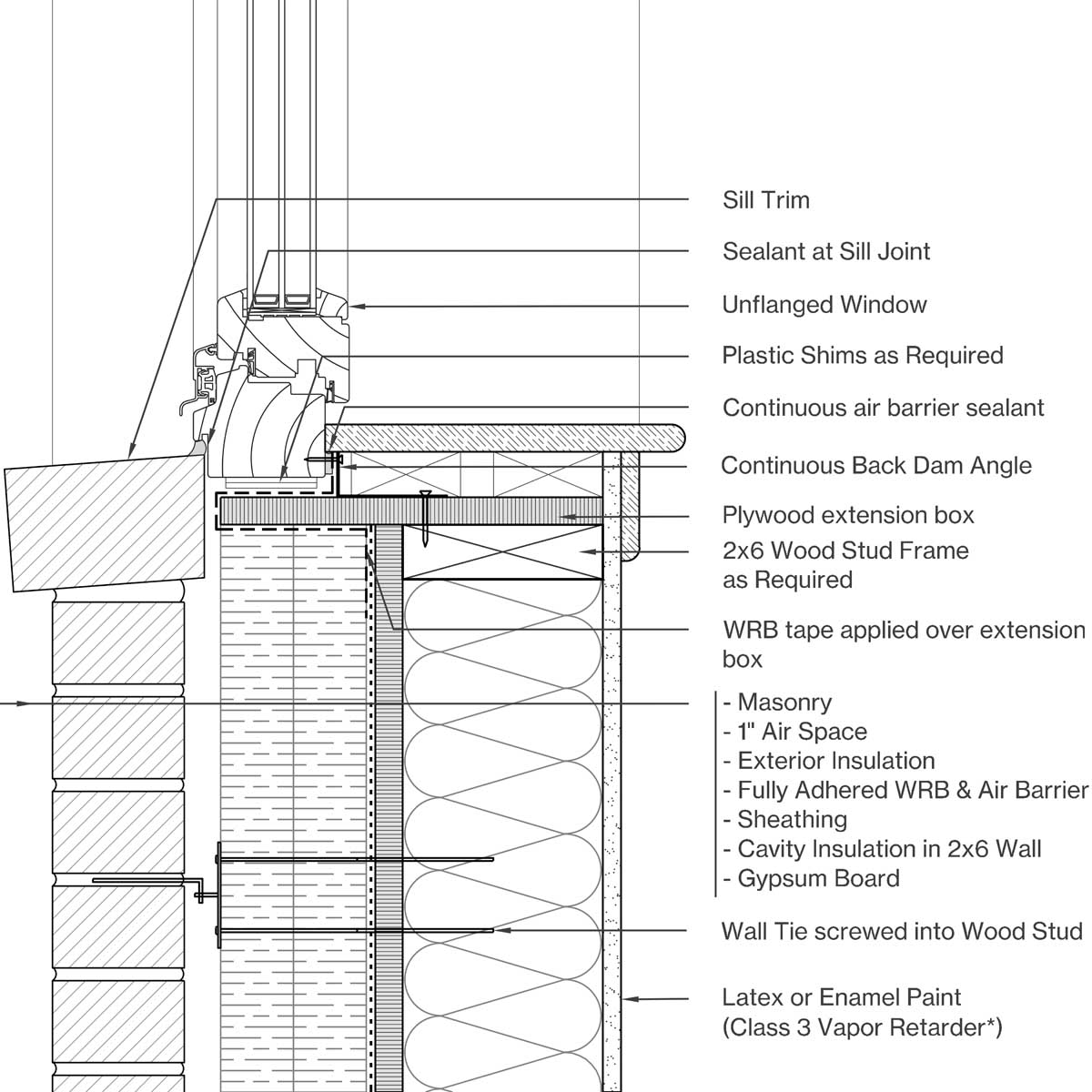 Sill Trim

Sealant at Sill Joint

Unflanged Window

Plastic Shims as Required

Continuous air barrier sealant

Continuous Back Dam Angle

Plywood extension box

2x6 Wood Stud Frame as Required

WRB tape applied over extension box

- Masonry
- 1" Air Space
- Exterior Insulation
- Fully Adhered WRB & Air Barrier
- Sheathing
- Cavity Insulation in 2x6 Wall
- Gypsum Board

Wall Tie screwed into Wood Stud

Latex or Enamel Paint (Class 3 Vapor Retarder*)