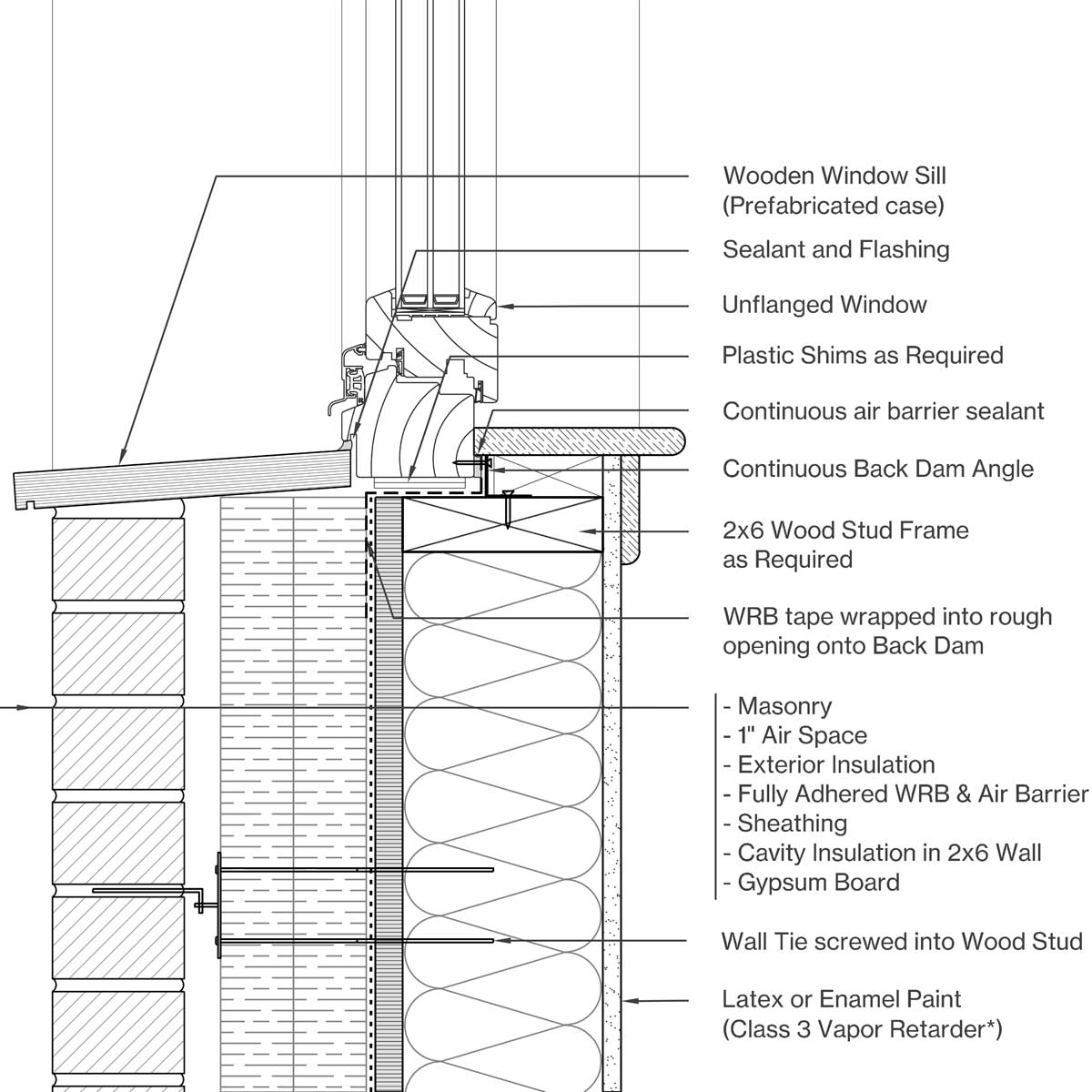 Wooden Window Sill
(Prefabricated case)

Sealant and Flashing

Unflanged Window

Plastic Shims as Required

Continuous air barrier sealant

Continuous Back Dam Angle

2x6 Wood Stud Frame
as Required

WRB tape wrapped into rough
opening onto Back Dam

- Masonry
- 1" Air Space
- Exterior Insulation
- Fully Adhered WRB & Air Barrier
- Sheathing
- Cavity Insulation in 2x6 Wall
- Gypsum Board

Wall Tie screwed into Wood Stud

Latex or Enamel Paint
(Class 3 Vapor Retarder*)