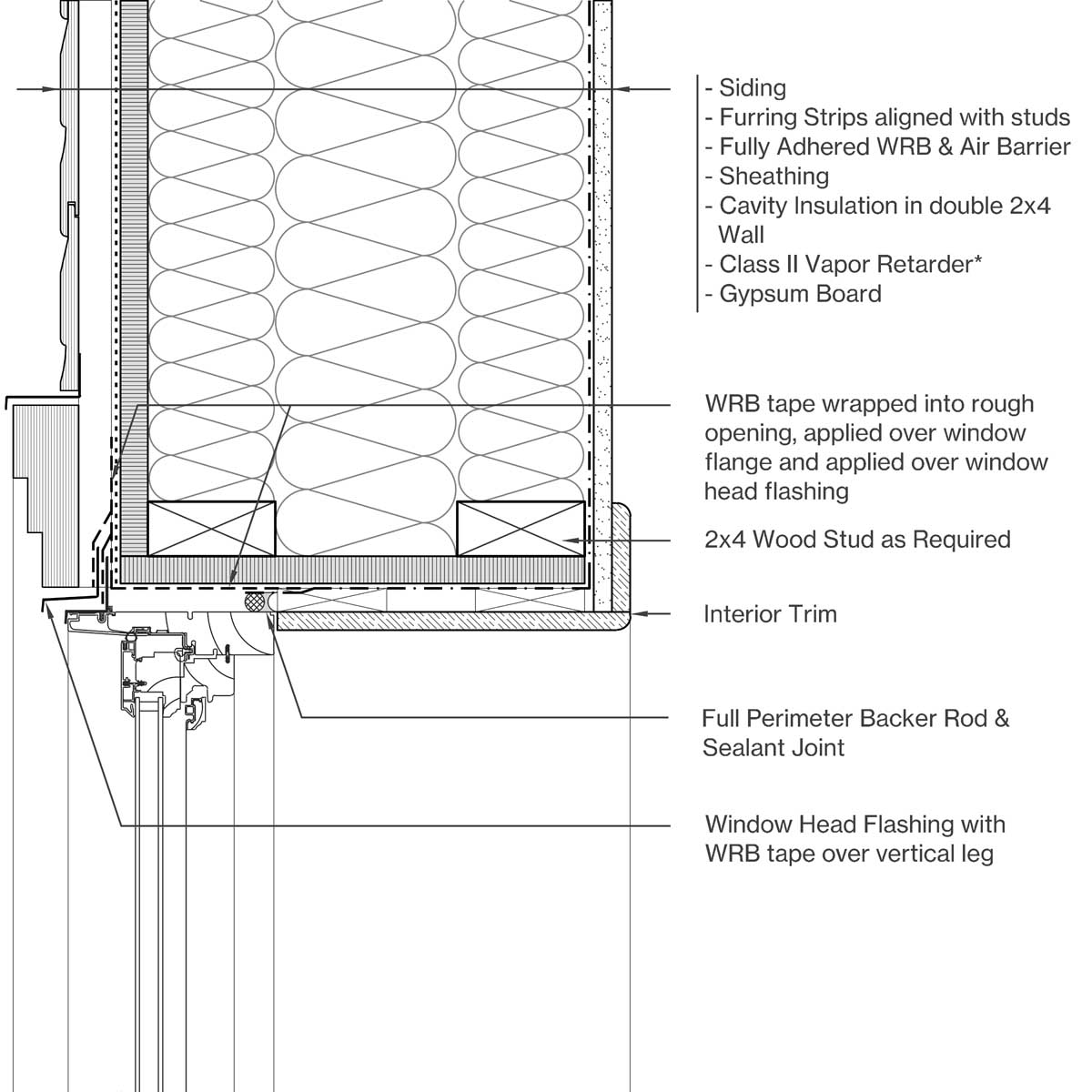 - Siding
- Furring Strips aligned with studs
- Fully Adhered WRB & Air Barrier
- Sheathing
- Cavity Insulation in double 2x4 Wall
- Class II Vapor Retarder*
- Gypsum Board

WRB tape wrapped into rough opening, applied over window flange and applied over window head flashing

2x4 Wood Stud as Required

Interior Trim

Full Perimeter Backer Rod & Sealant Joint

Window Head Flashing with WRB tape over vertical leg