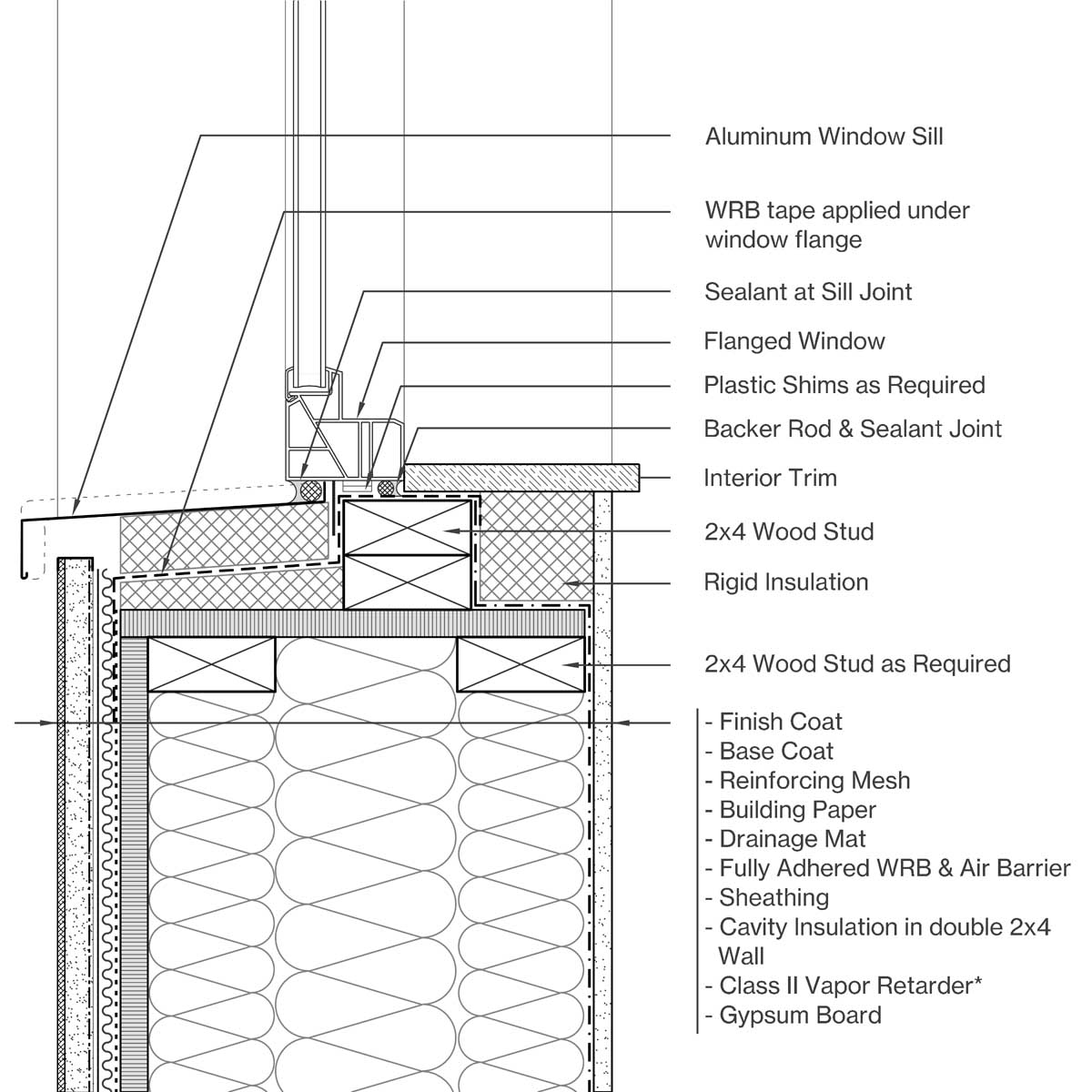 Aluminum Window Sill

WRB tape applied under window flange

Sealant at Sill Joint

Flanged Window

Plastic Shims as Required

Backer Rod & Sealant Joint

Interior Trim

2x4 Wood Stud

Rigid Insulation

2x4 Wood Stud as Required

- Finish Coat
- Base Coat
- Reinforcing Mesh
- Building Paper
- Drainage Mat
- Fully Adhered WRB & Air Barrier
- Sheathing
- Cavity Insulation in double 2x4 Wall
- Class II Vapor Retarder*
- Gypsum Board