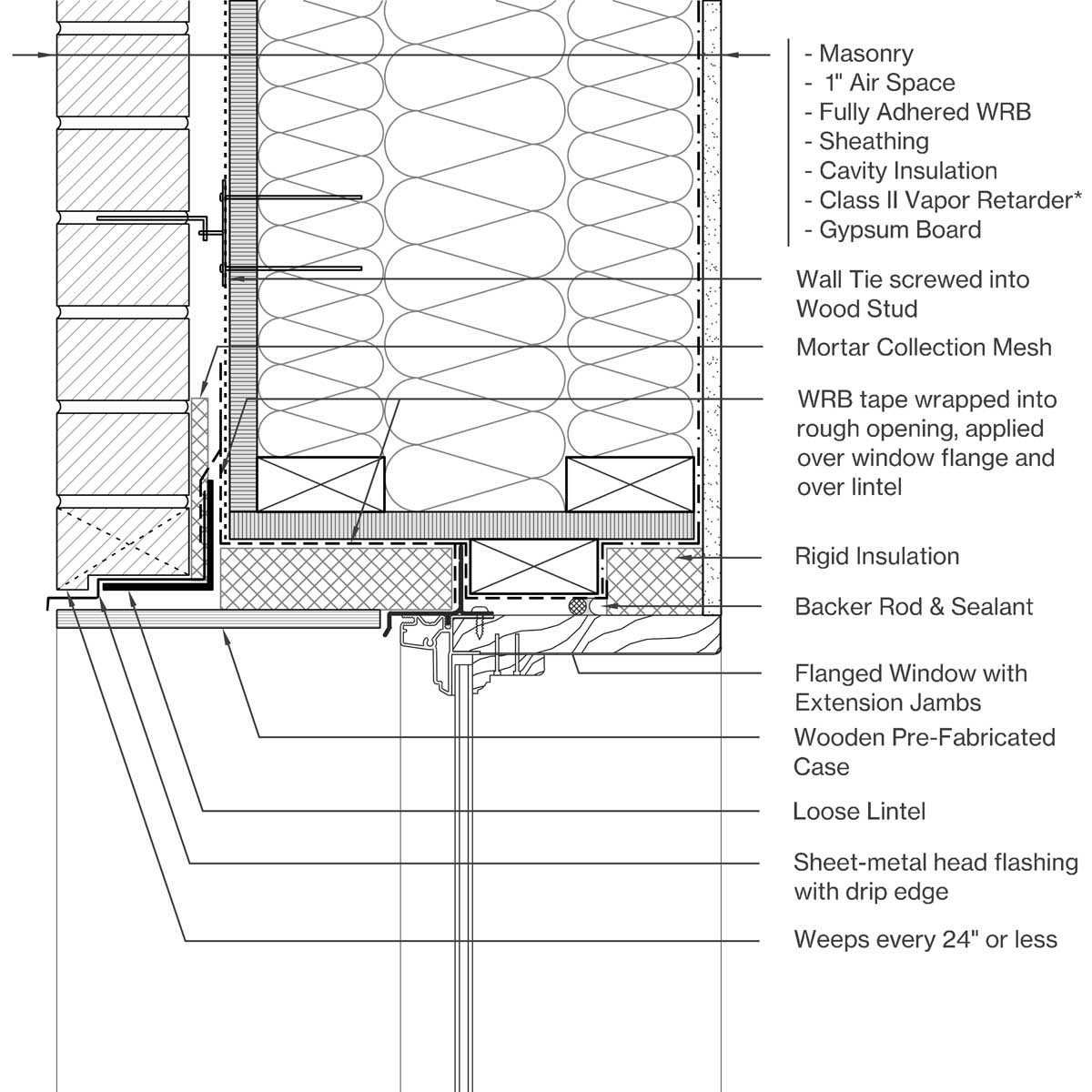 - Masonry
- 1" Air Space
- Fully Adhered WRB
- Sheathing
- Cavity Insulation
- Class II Vapor Retarder*
- Gypsum Board

Wall Tie screwed into Wood Stud

Mortar Collection Mesh

WRB tape wrapped into rough opening, applied over window flange and over lintel

Rigid Insulation

Backer Rod & Sealant

Flanged Window with Extension Jambs

Wooden Pre-Fabricated Case

Loose Lintel

Sheet-metal head flashing with drip edge

Weeps every 24" or less