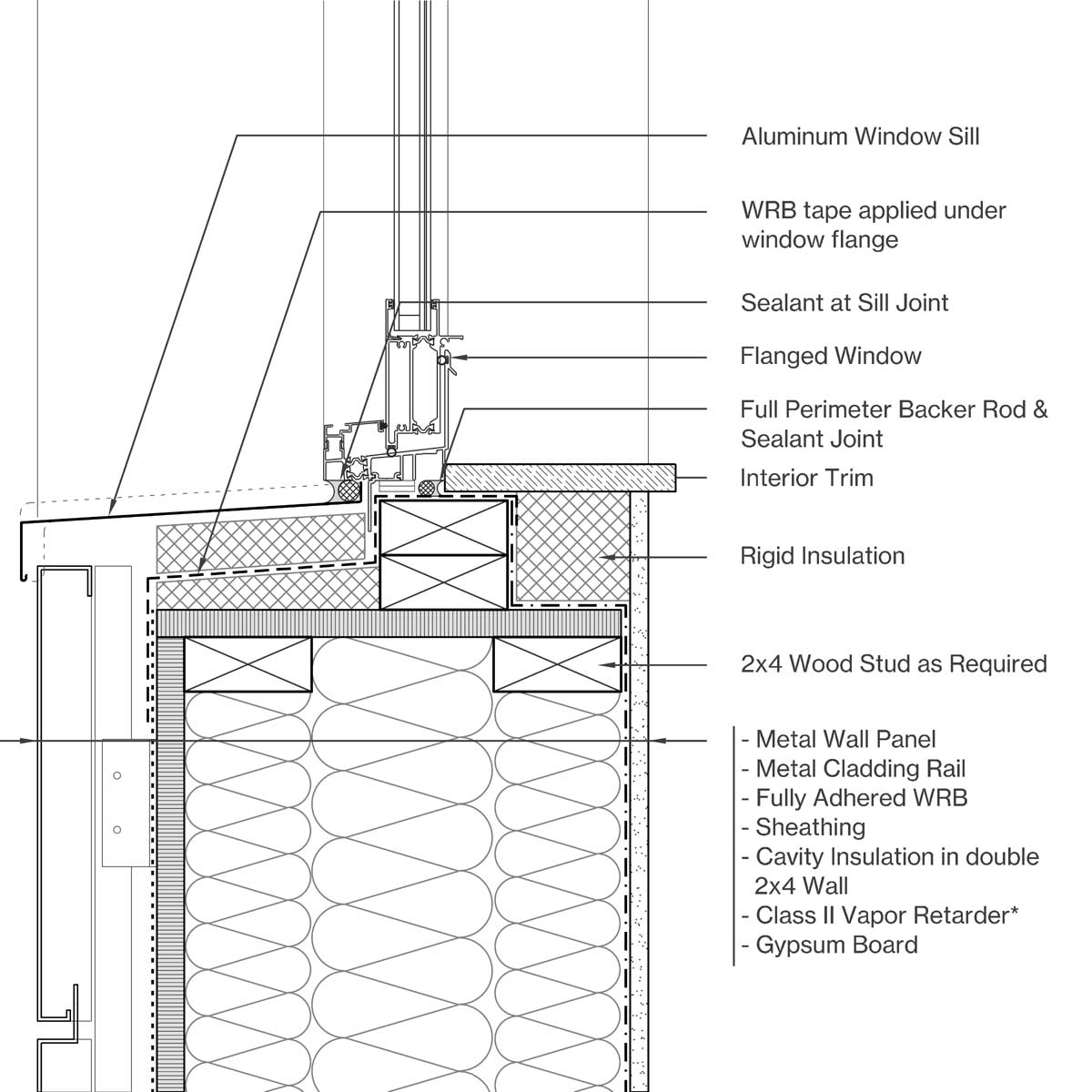 Aluminum Window Sill

WRB tape applied under window flange

Sealant at Sill Joint

Flanged Window

Full Perimeter Backer Rod & Sealant Joint

Interior Trim

Rigid Insulation

2x4 Wood Stud as Required

- Metal Wall Panel
- Metal Cladding Rail
- Fully Adhered WRB
- Sheathing
- Cavity Insulation in double 2x4 Wall
- Class II Vapor Retarder*
- Gypsum Board