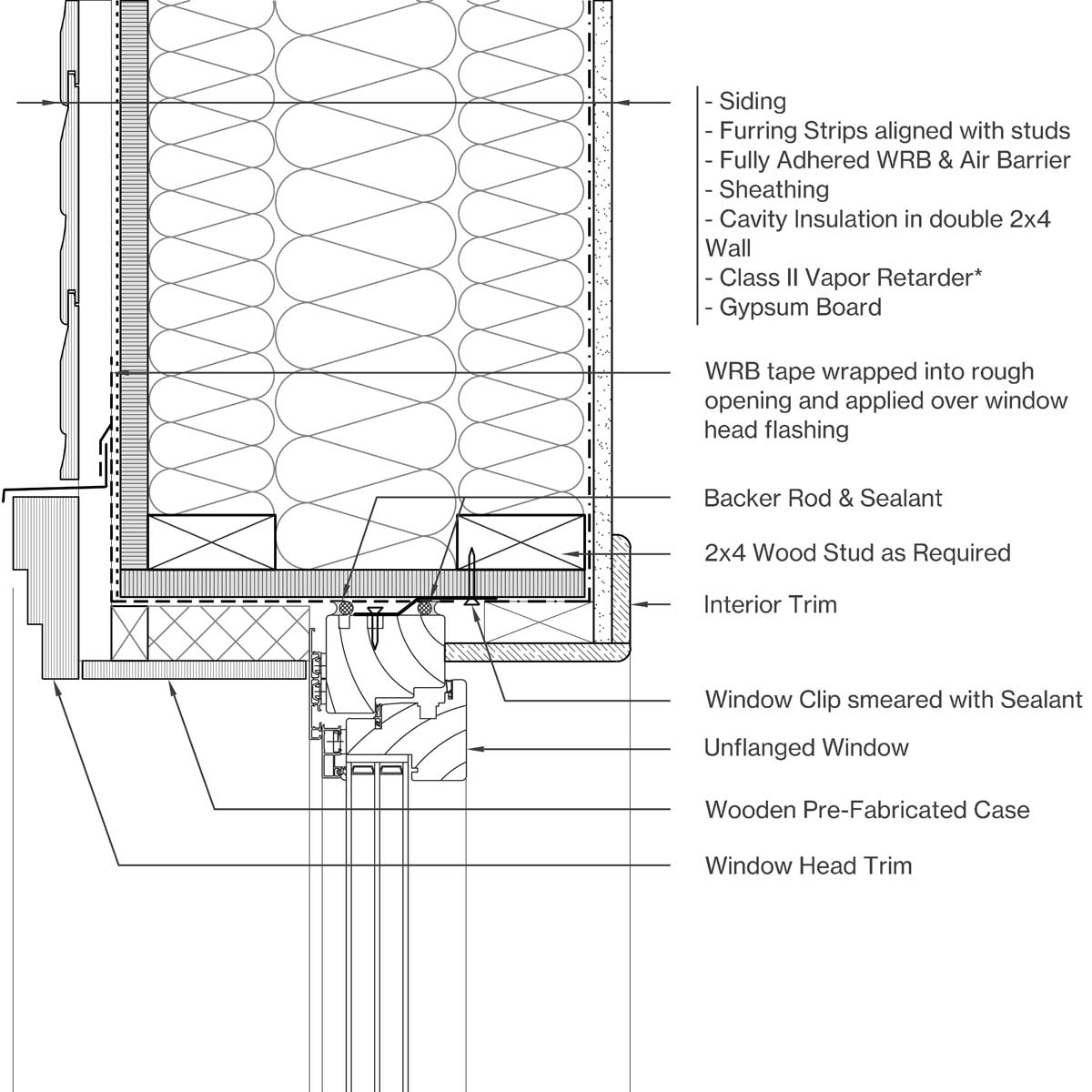 - Siding
- Furring Strips aligned with studs
- Fully Adhered WRB & Air Barrier
- Sheathing
- Cavity Insulation in double 2x4 Wall
- Class II Vapor Retarder*
- Gypsum Board

WRB tape wrapped into rough opening and applied over window head flashing

Backer Rod & Sealant

2x4 Wood Stud as Required

Interior Trim

Window Clip smeared with Sealant

Unflanged Window

Wooden Pre-Fabricated Case

Window Head Trim