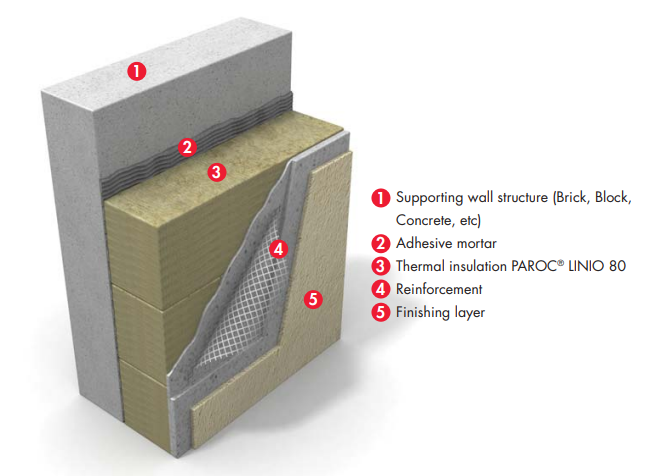 1

2

3

4

5

1 Supporting wall structure (Brick, Block, Concrete, etc)
2 Adhesive mortar
3 Thermal insulation PAROC® LINIO 80
4 Reinforcement
5 Finishing layer