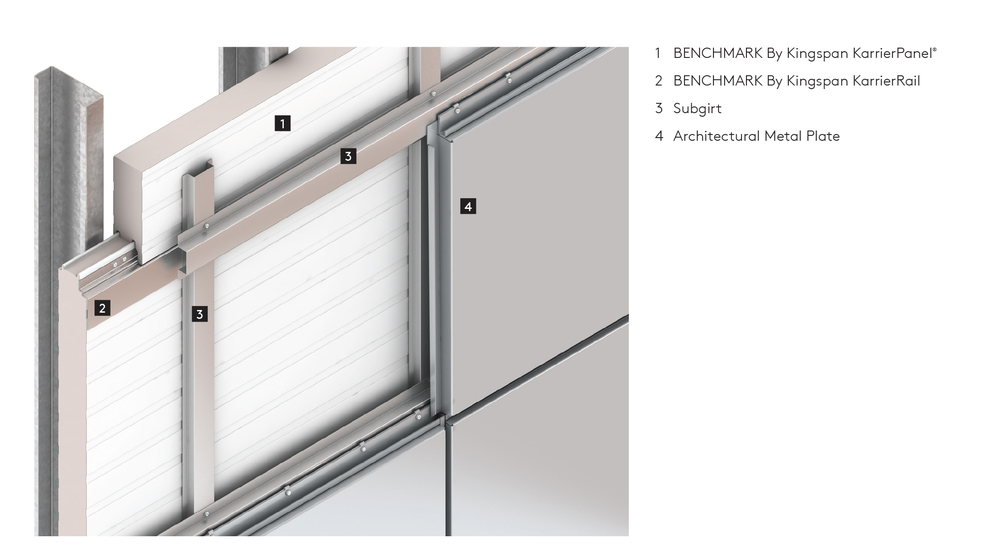 1

3

4

2

3

1 BENCHMARK By Kingspan KarrierPanel®

2 BENCHMARK By Kingspan KarrierRail

3 Subgirt

4 Architectural Metal Plate