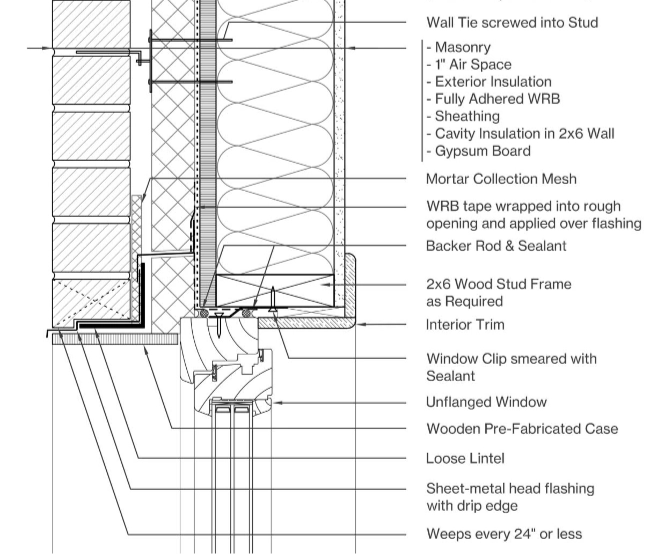 Wall Tie screwed into Stud

- Masonry
- 1" Air Space
- Exterior Insulation
- Fully Adhered WRB
- Sheathing
- Cavity Insulation in 2x6 Wall
- Gypsum Board

Mortar Collection Mesh

WRB tape wrapped into rough opening and applied over flashing

Backer Rod & Sealant

2x6 Wood Stud Frame as Required

Interior Trim

Window Clip smeared with Sealant

Unflanged Window

Wooden Pre-Fabricated Case

Loose Lintel

Sheet-metal head flashing with drip edge

Weeps every 24" or less